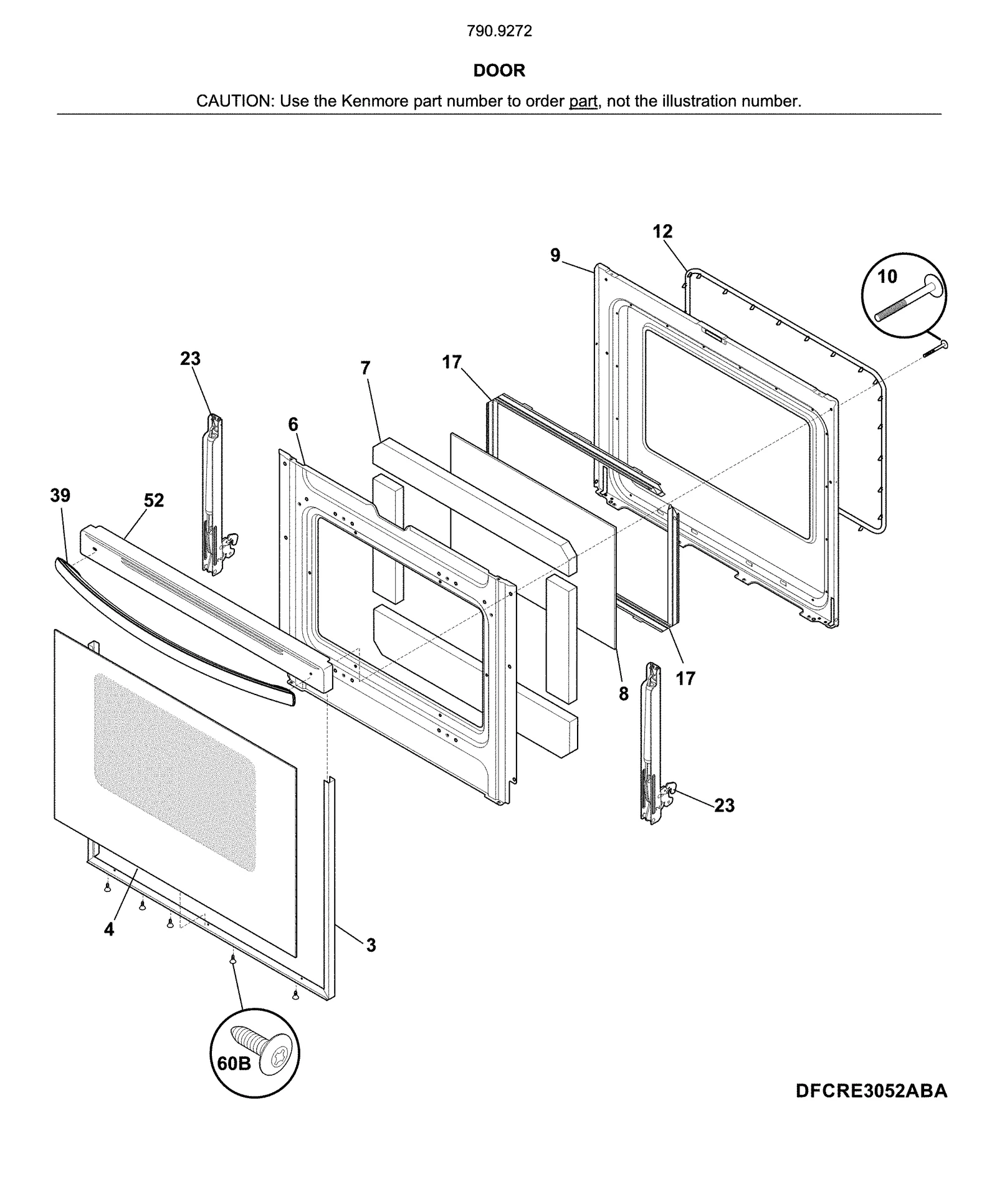 790.9272

DOOR

CAUTION: Use the Kenmore part number to order part, not the illustration number.

12
9
10
23
7
17
6
39
52
17
8
23
4
3
60B

DFCRE3052ABA