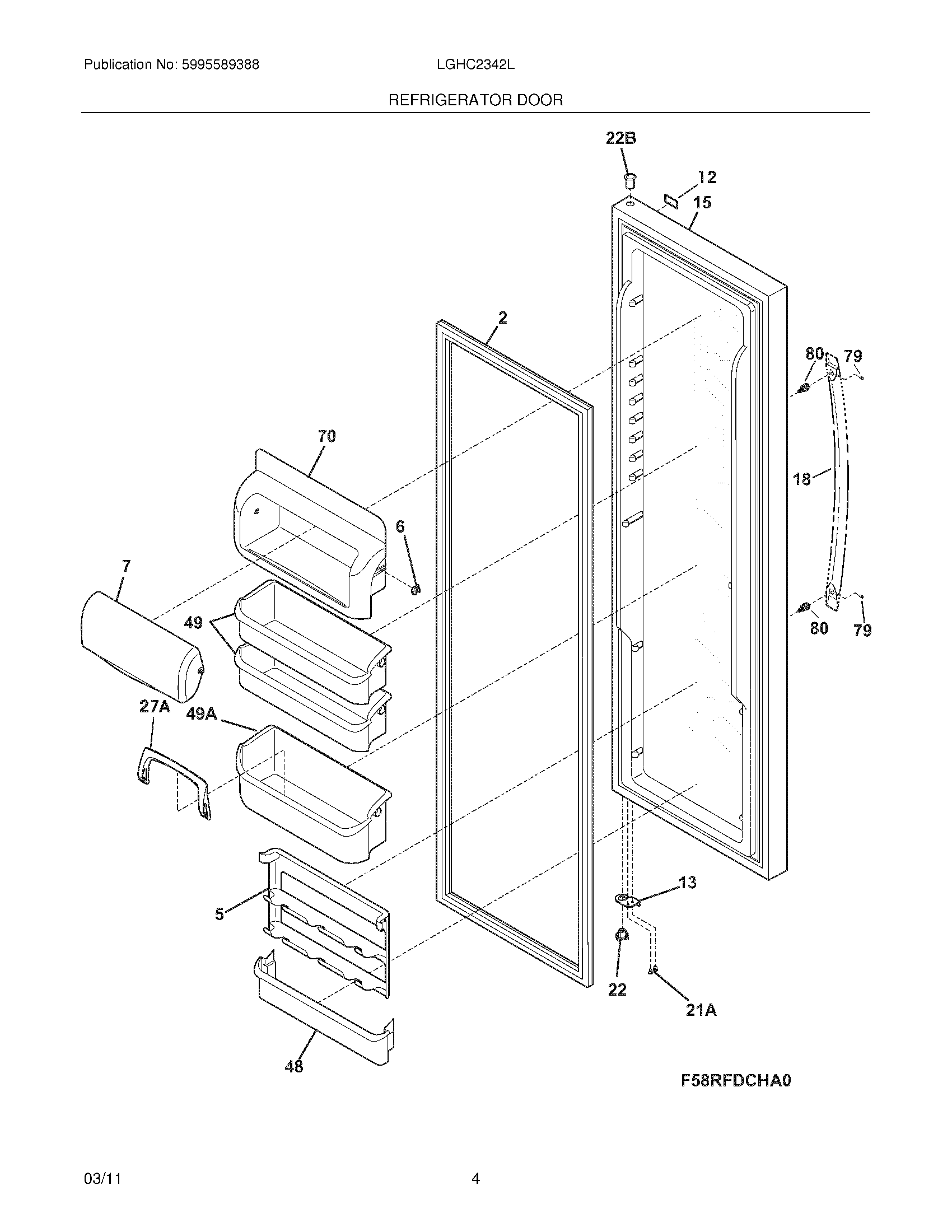 Publication No: 5995589388

LGHC2342L

REFRIGERATOR DOOR

22B

12

15

2

80

79

70

18

6

7

49

80

79

27A

49A

13

5

22

21A

48

F58RFDCHA0

03/11

4