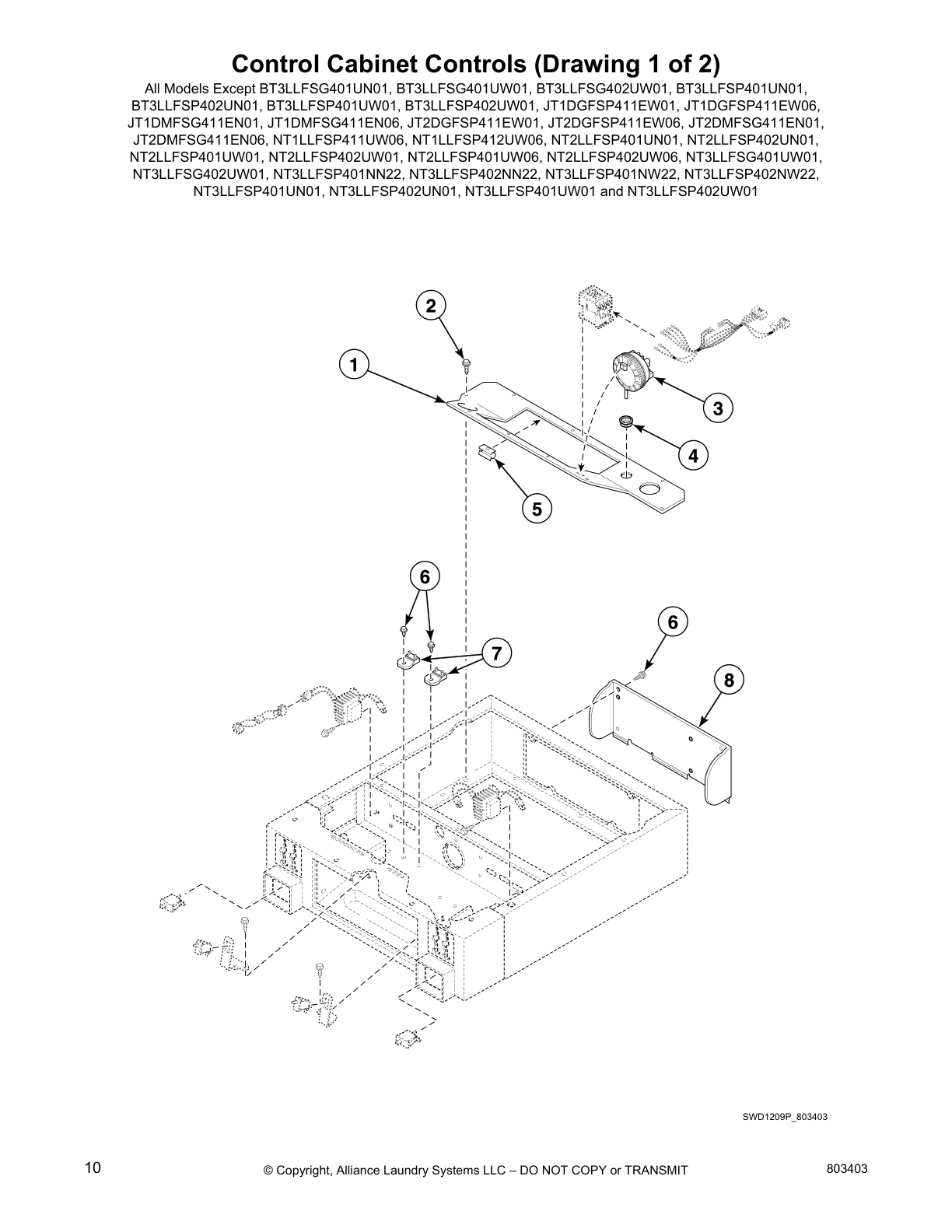 Control Cabinet Controls (Drawing 1 of 2)

All Models Except BT3LLFSG401UN01, BT3LLFSG401UW01, BT3LLFSG402UW01, BT3LLFSP401UN01, BT3LLFSP402UN01, BT3LLFSP401UW01, BT3LLFSP402UW01, JT1DGFSP411EW01, JT1DGFSP411EW06, JT1DMFSG411EN01, JT1DMFSG411EN06, JT2DGFSP411EW01, JT2DGFSP411EW06, JT2DMFSG411EN01, JT2DMFSG411EN06, NT1LLFSP411UW06, NT1LLFSP412UW06, NT2LLFSP401UN01, NT2LLFSP402UN01, NT2LLFSP401UW01, NT2LLFSP402UW01, NT2LLFSP401UW06, NT2LLFSP402UW06, NT3LLFSG401UW01, NT3LLFSG402UW01, NT3LLFSP401NN22, NT3LLFSP402NN22, NT3LLFSP401NW22, NT3LLFSP402NW22, NT3LLFSP401UN01, NT3LLFSP402UN01, NT3LLFSP401UW01 and NT3LLFSP402UW01

2
1
3
4
5
6
6
7
8

SWD1209P_803403

10 © Copyright, Alliance Laundry Systems LLC – DO NOT COPY or TRANSMIT 803403