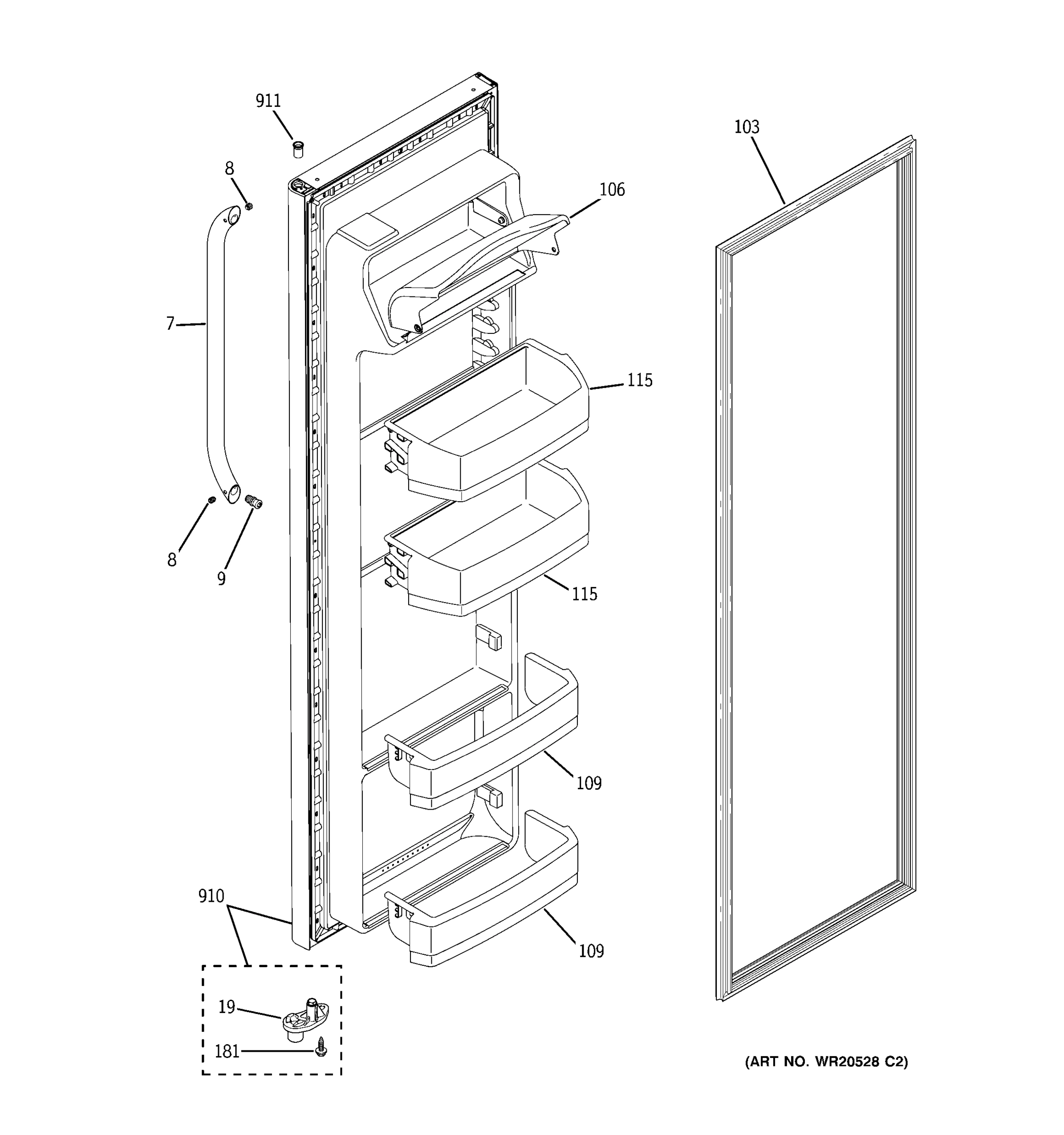 911

103

8

106

7

115

8

9

115

109

910

109

19

181

(ART NO. WR20528 C2)