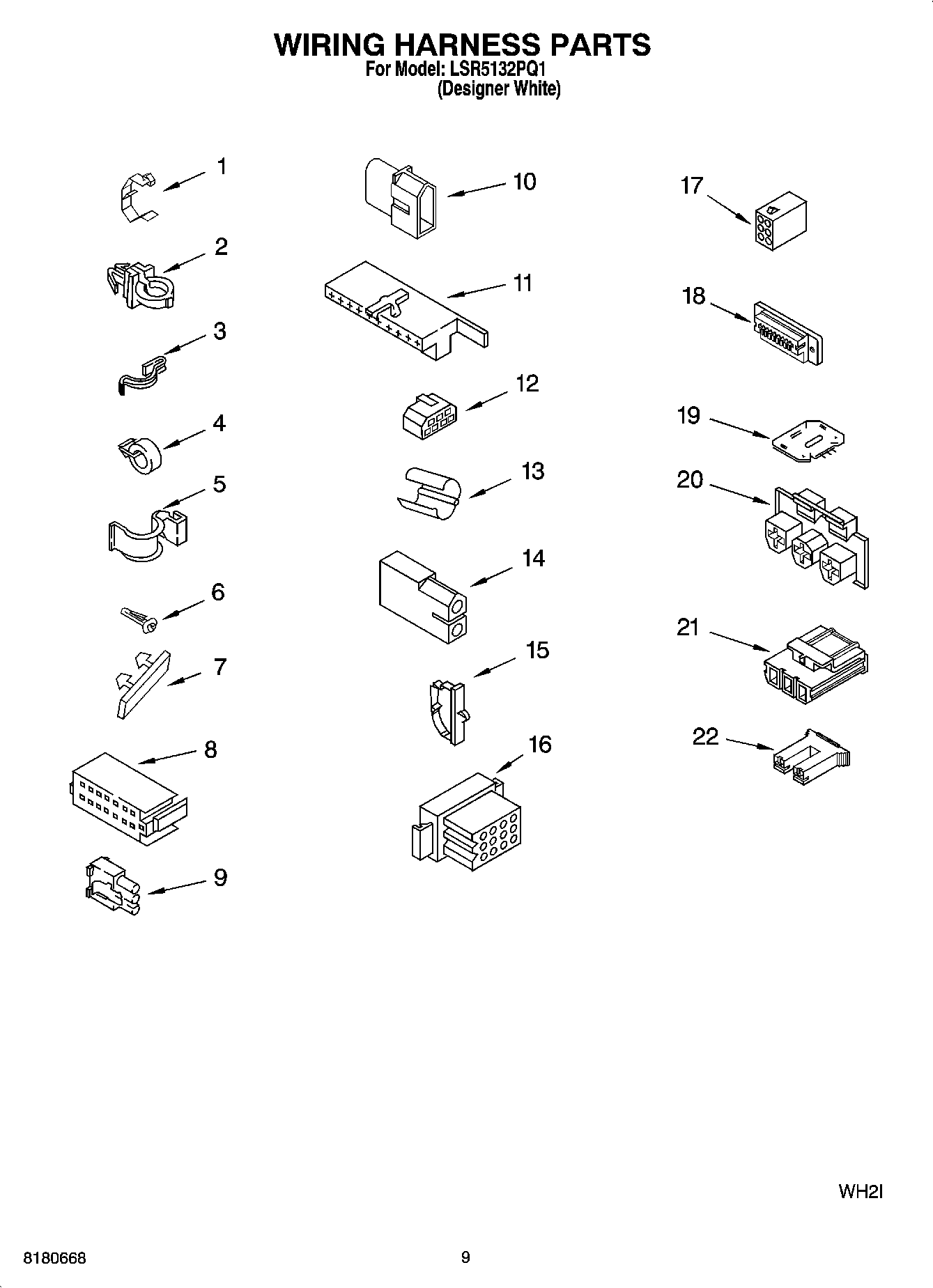 WIRING HARNESS PARTS
For Model: LSR5132PQ1
(Designer White)

1
2
3
4
5
6
7
8
9
10
11
12
13
14
15
16
17
18
19
20
21
22

WH2I

8180668

9