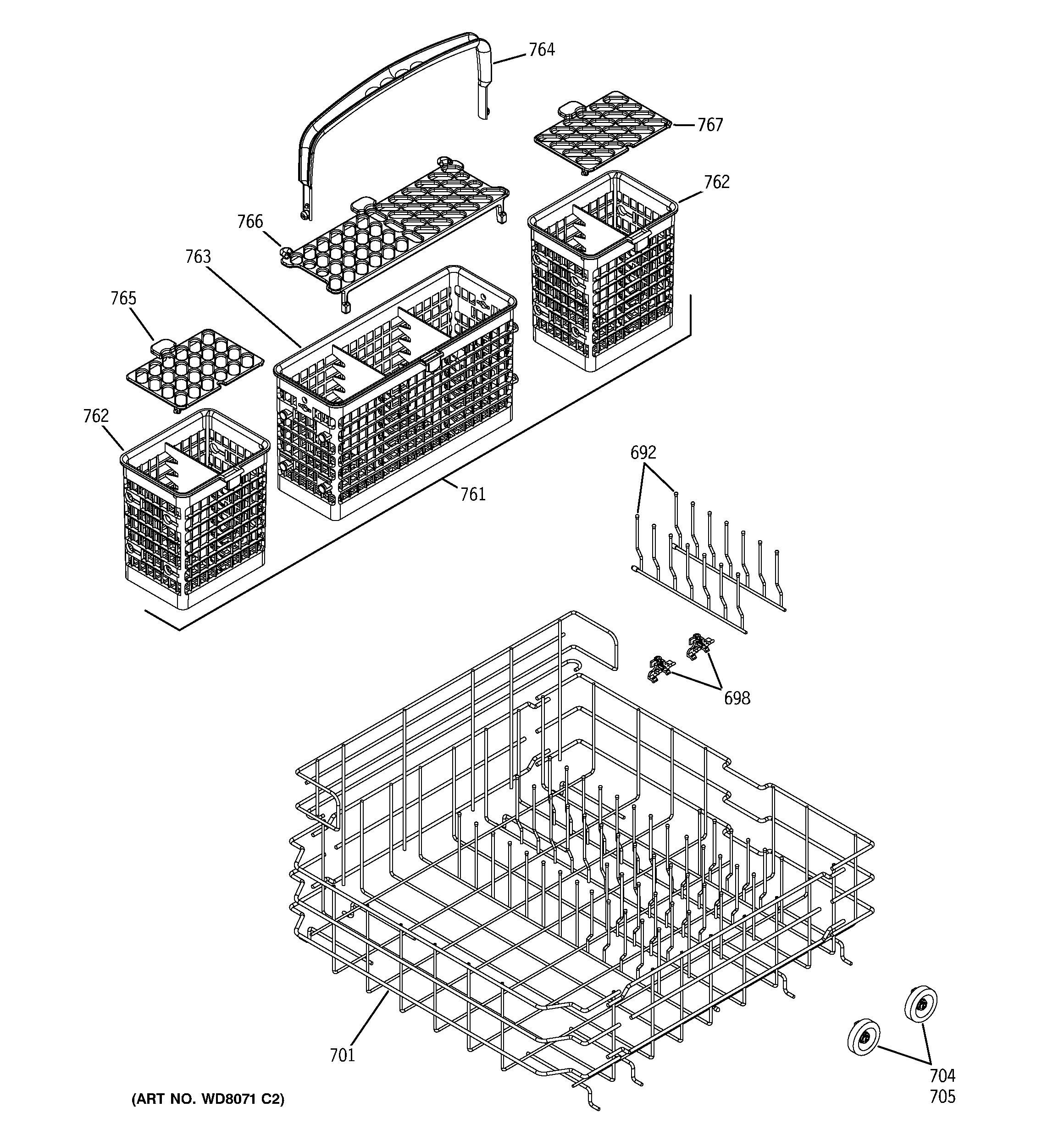 764
767
762
766
763
765
762
761
692
698
701
704
705
(ART NO. WD8071 C2)