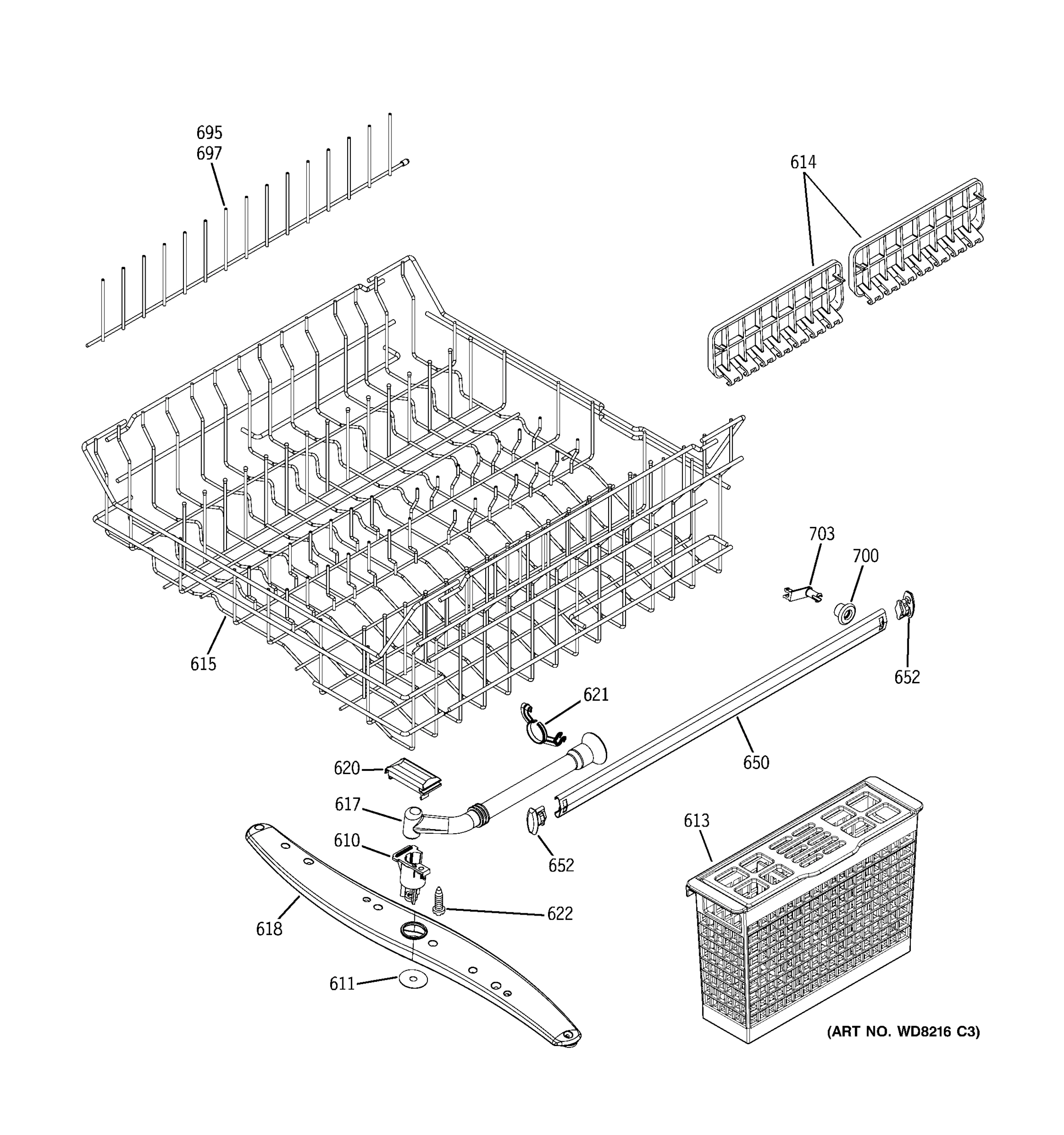 695
697
614
703
700
615
652
621
650
620
617
613
610
652
622
618
611
(ART NO. WD8216 C3)