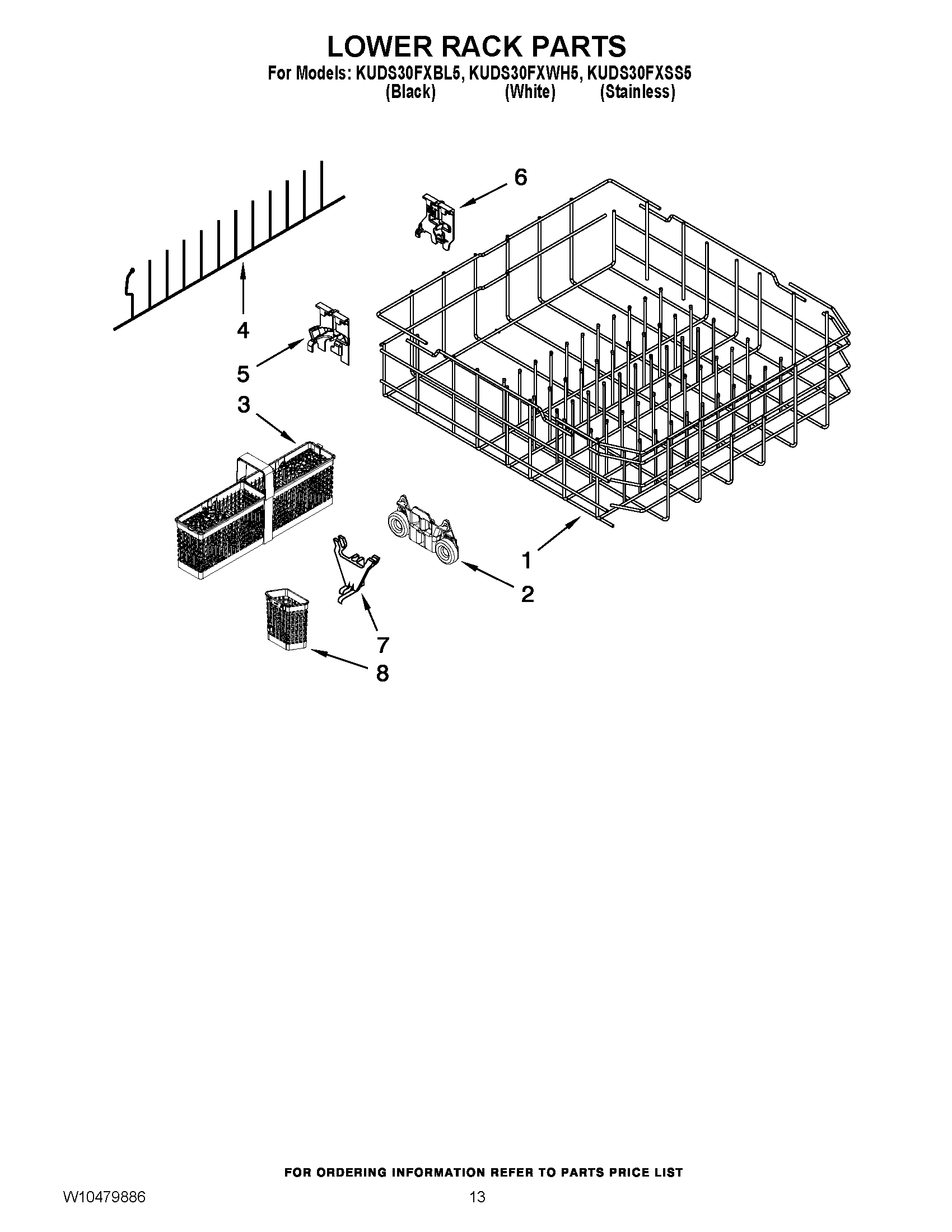 LOWER RACK PARTS

For Models: KUDS30FXBL5, KUDS30FXWH5, KUDS30FXSS5
(Black) (White) (Stainless)

6

4

5

3

1

2

7

8

FOR ORDERING INFORMATION REFER TO PARTS PRICE LIST

W10479886

13