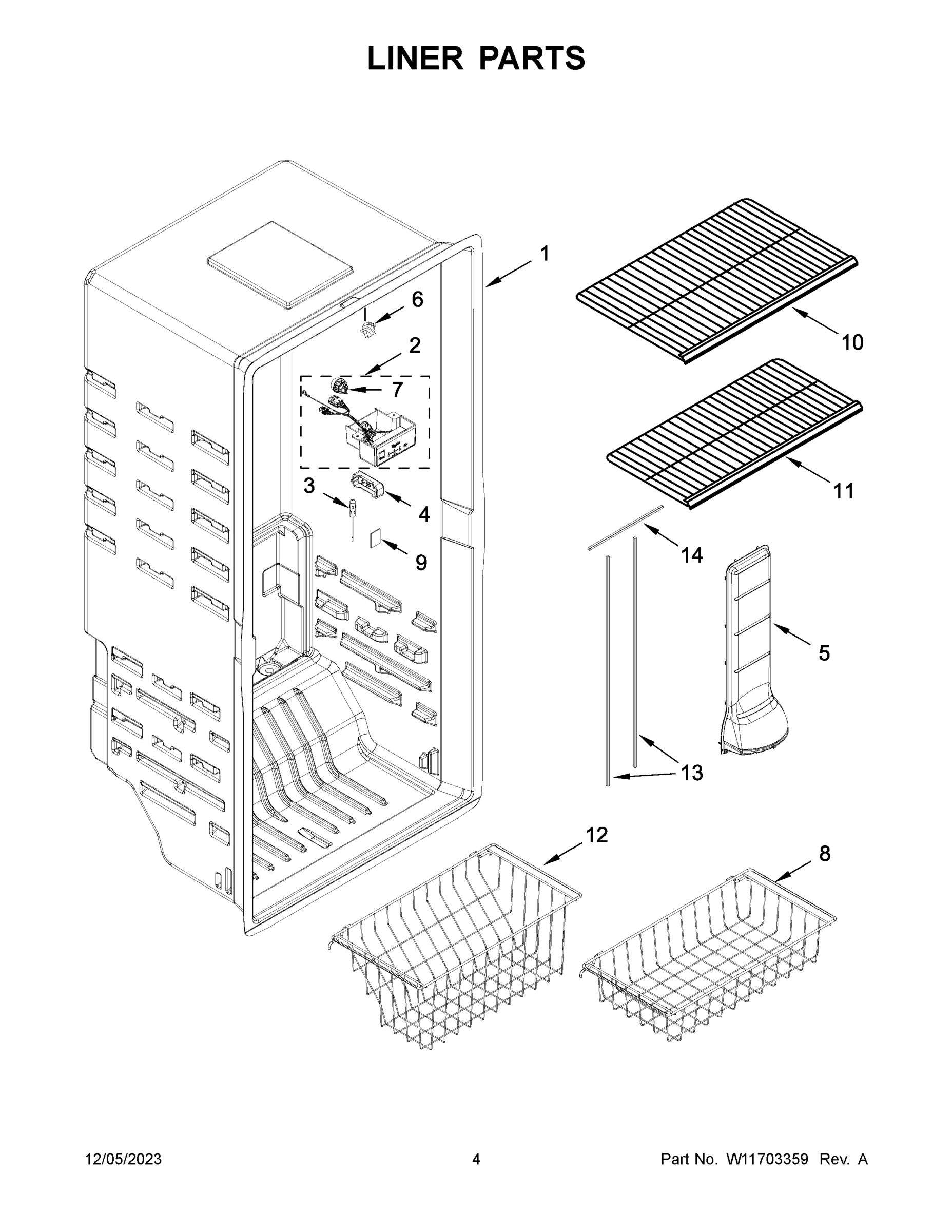 LINER PARTS

1
6
2
7
3
4
9
10
11
14
5
13
12
8

12/05/2023
4
Part No. W11703359 Rev. A