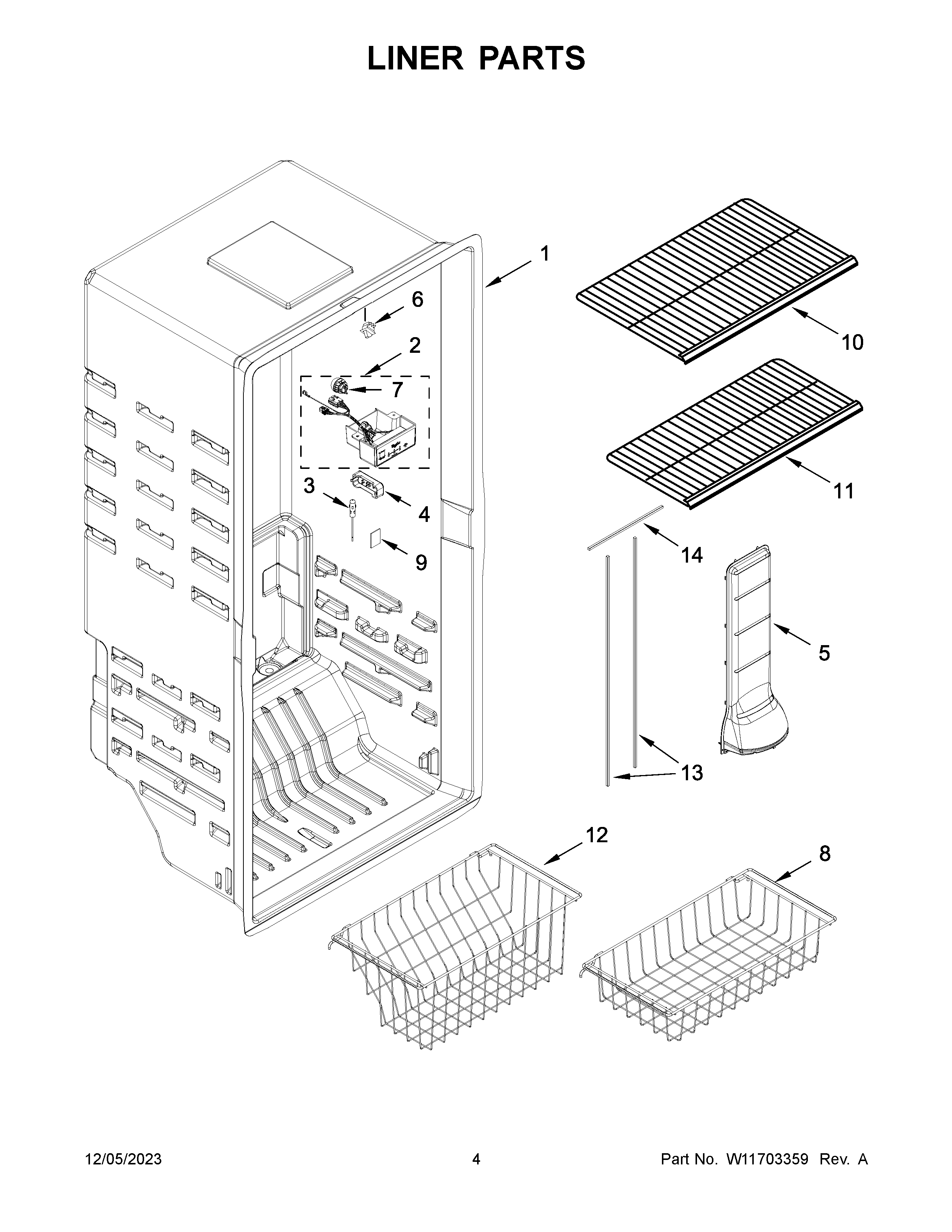 LINER PARTS

1

6

2

7

3

4

9

10

11

14

5

13

12

8

12/05/2023

4

Part No. W11703359 Rev. A