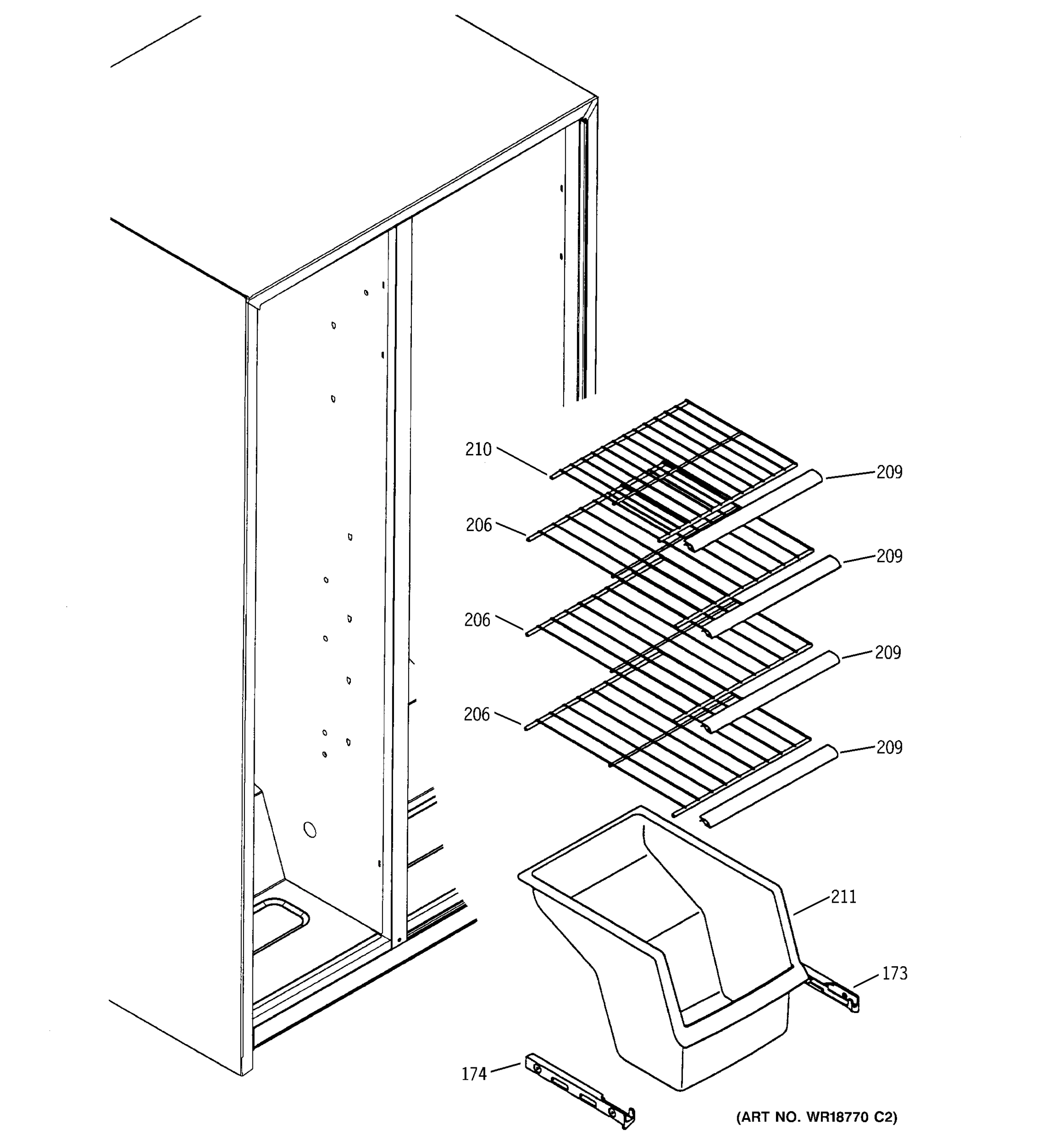 210
209
206
209
206
209
206
209
211
173
174
(ART NO. WR18770 C2)