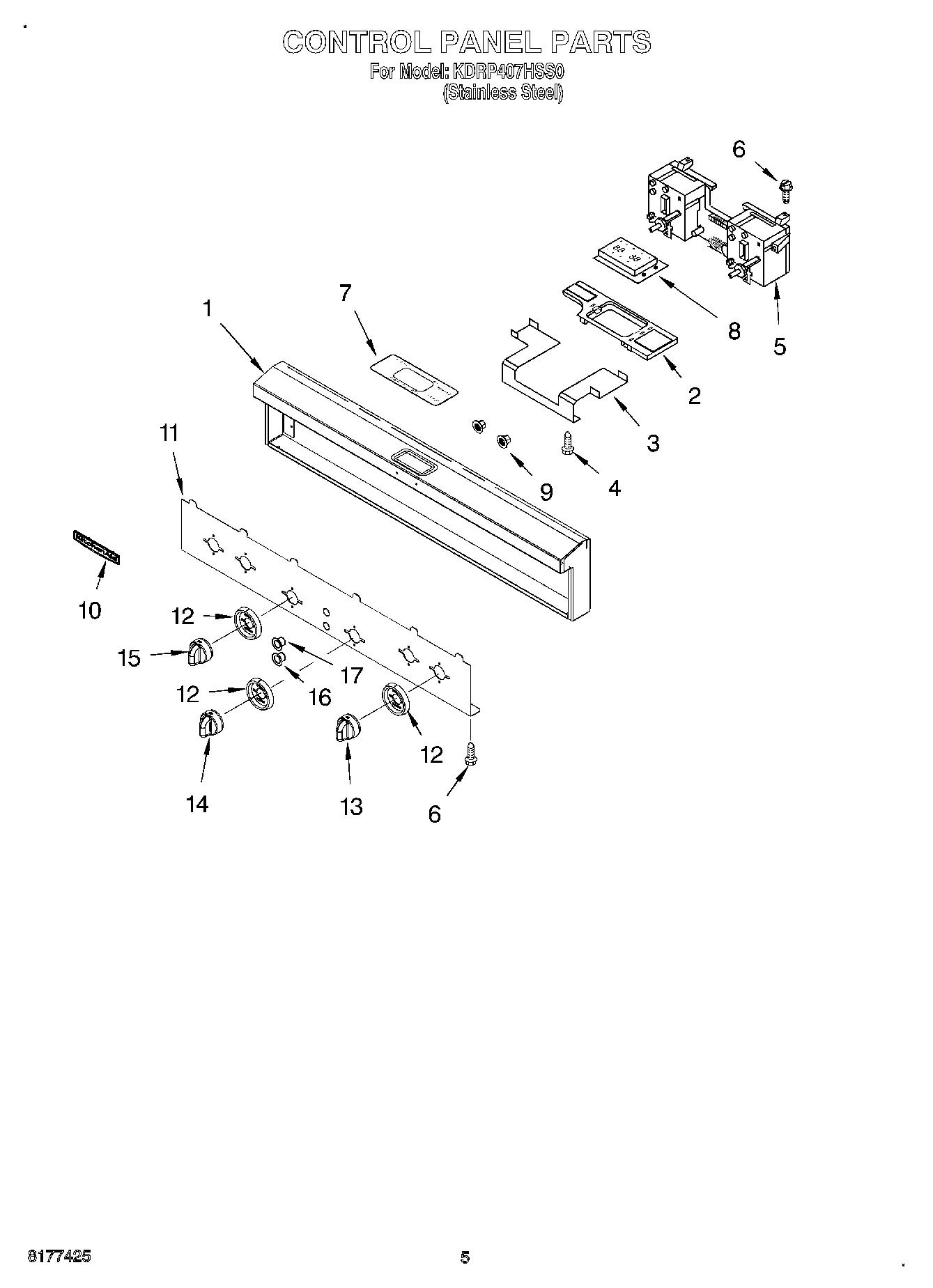 CONTROL PANEL PARTS
For Model: KDRP407HSS0
(Stainless Steel)

6
8
5
7
1
2
3
9
4
11
10
12
15
17
16
12
12
14
13
6

8177425
5