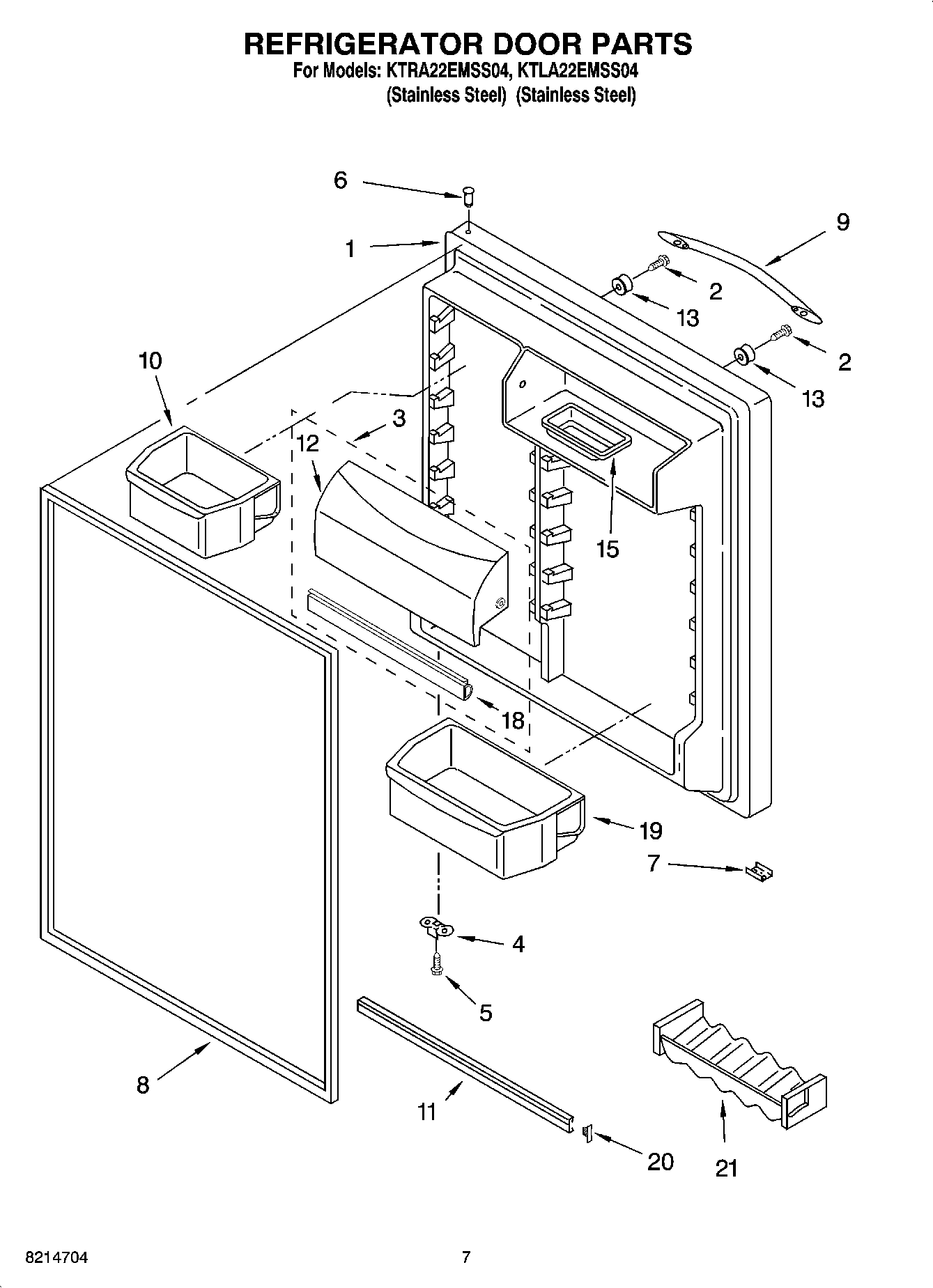 REFRIGERATOR DOOR PARTS
For Models: KTRA22EMSS04, KTLA22EMSS04
(Stainless Steel) (Stainless Steel)

6
1
9
2
13
2
13
10
3
12
15
18
19
7
4
5
8
11
20
21

8214704

7