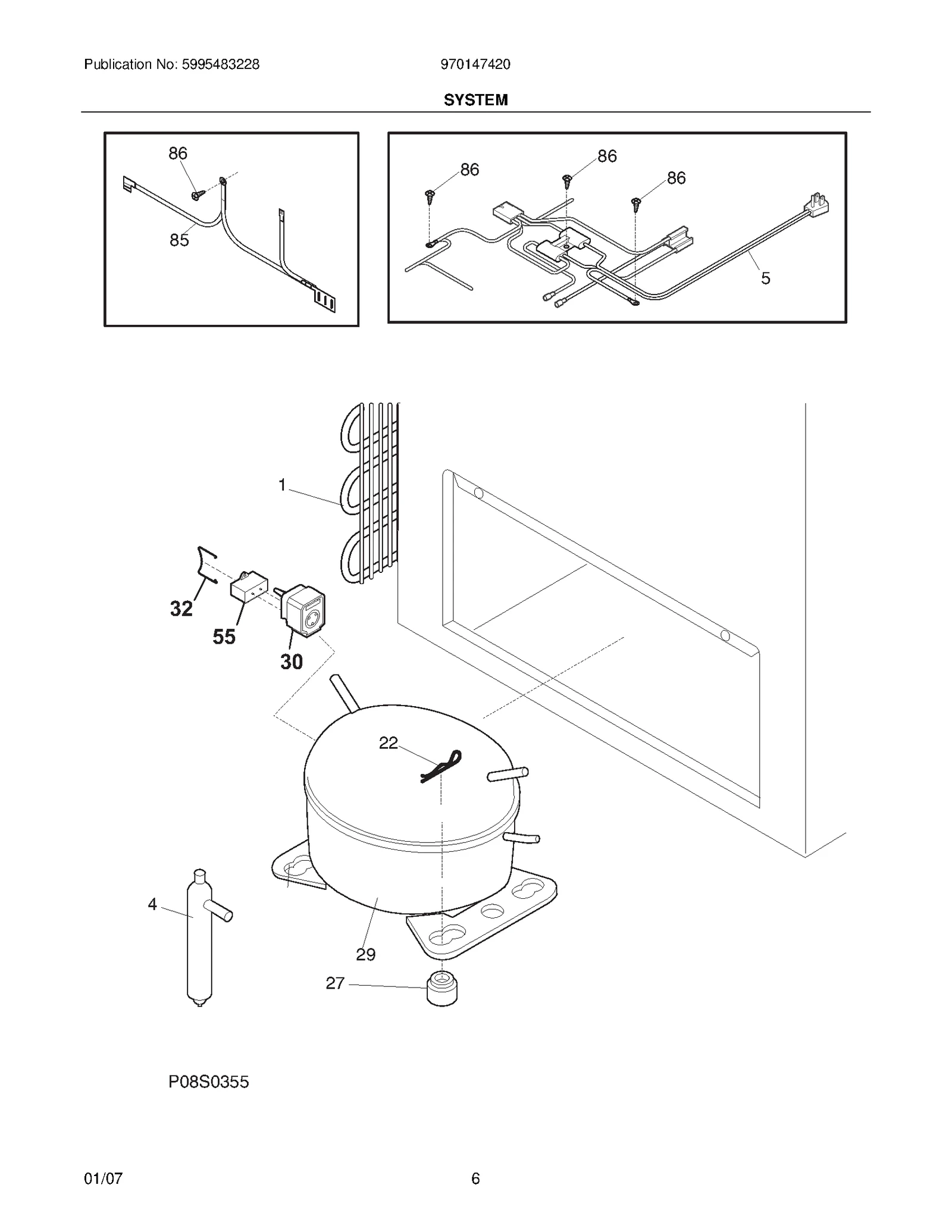 Publication No: 5995483228

970147420

SYSTEM

86

85

86

86

86

5

1

32

55

30

22

4

29

27

P08S0355

01/07

6