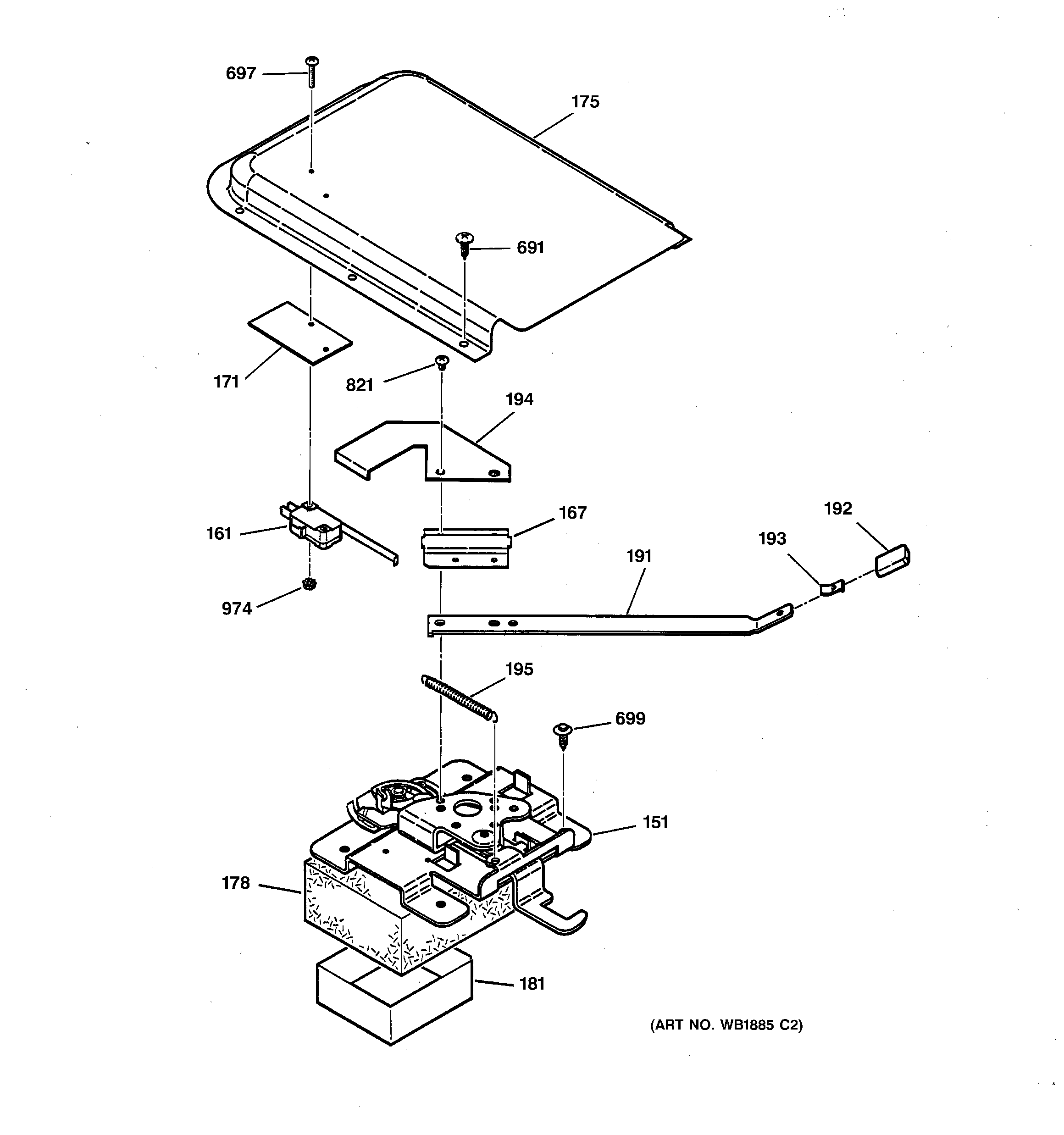 697
175
691
171
821
194
161
167
192
193
191
974
195
699
151
178
181
(ART NO. WB1885 C2)