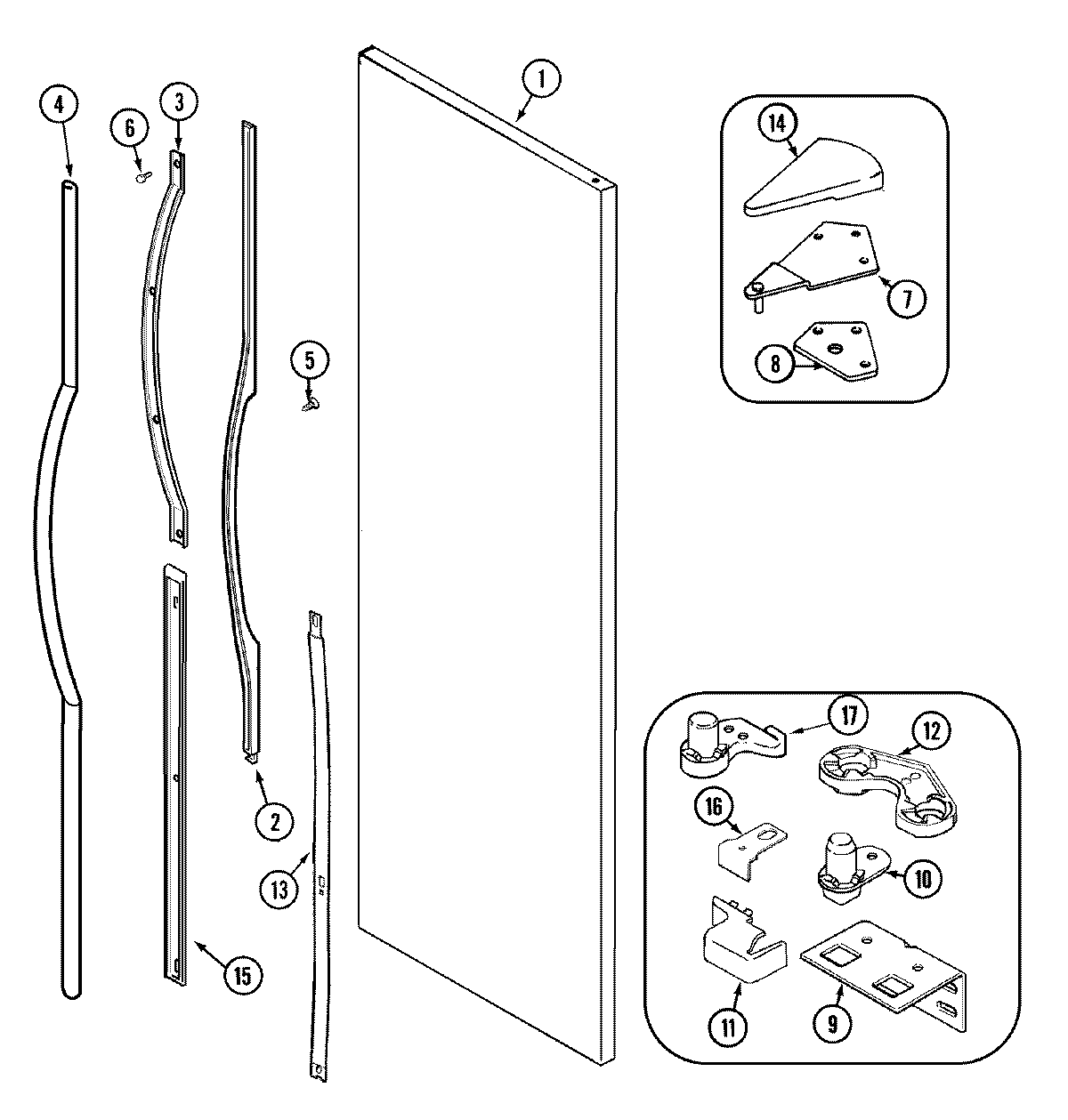 4
6
3
1
14
7
8
5
2
13
15
17
12
16
10
11
9