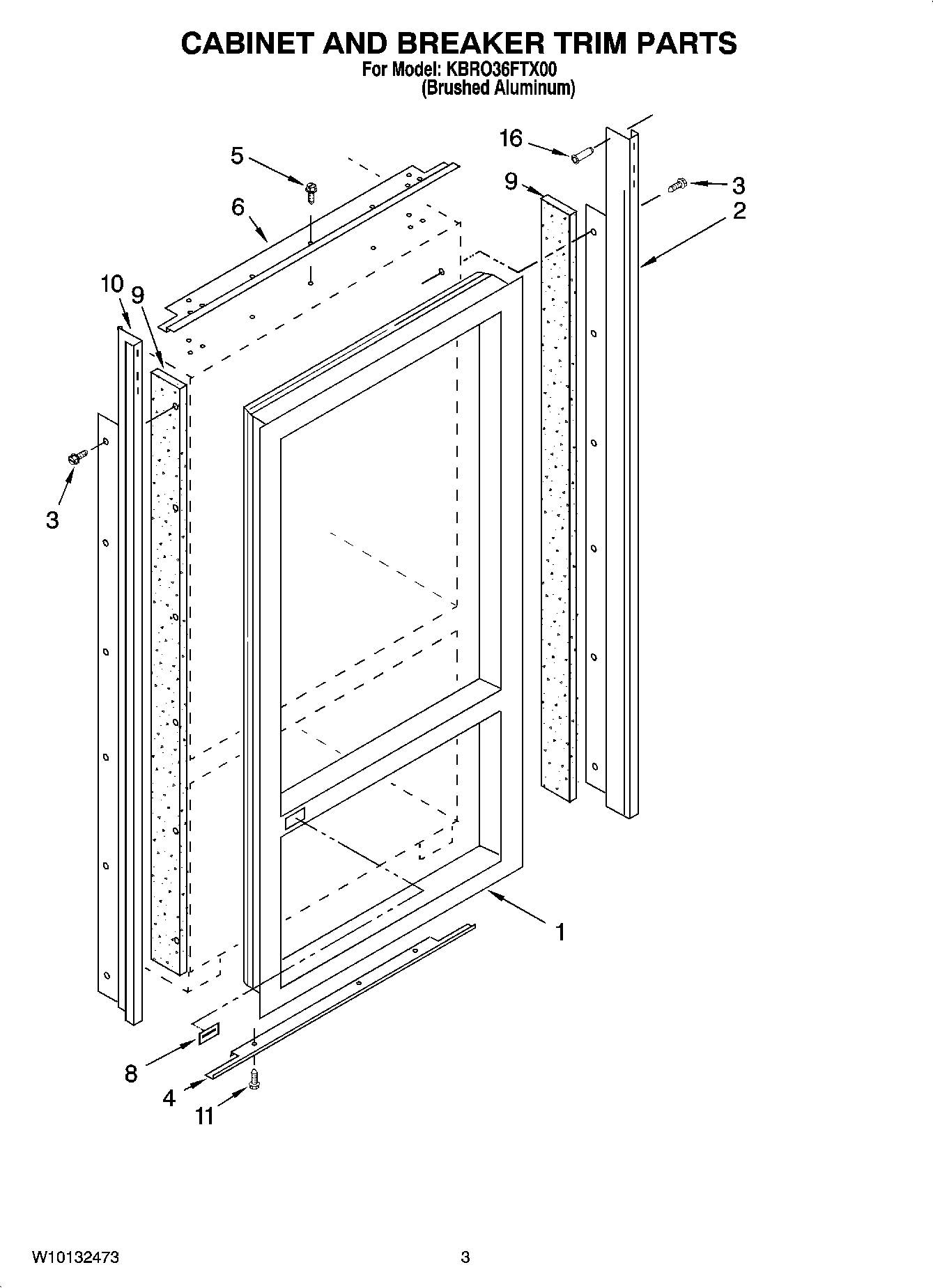 CABINET AND BREAKER TRIM PARTS
For Model: KBRO36FTX00
(Brushed Aluminum)

16
5
9
3
6
2
10
9
3
1
8
4
11

W10132473
3