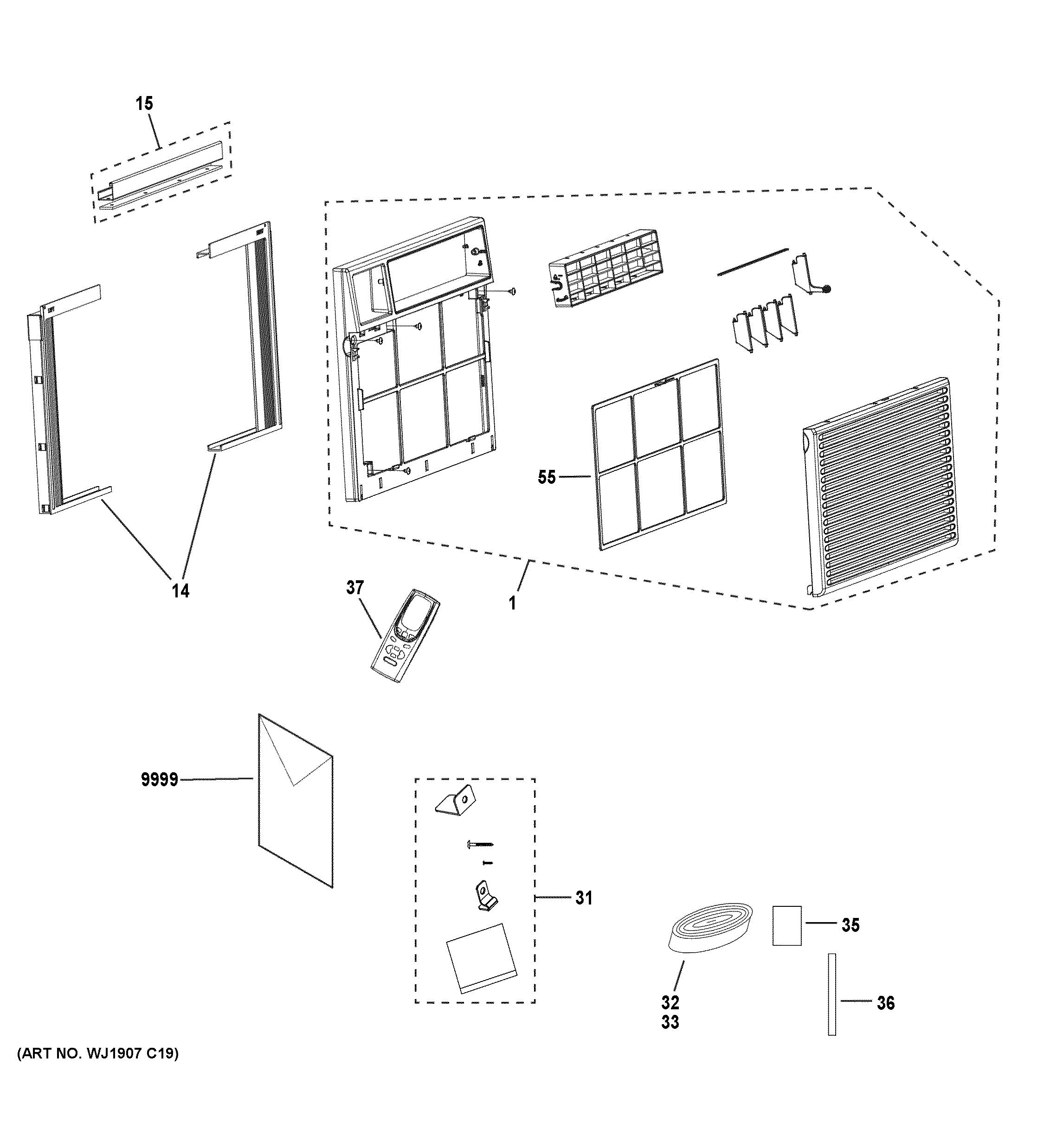 15

55

14

37

1

9999

31

35

32
33

36

(ART NO. WJ1907 C19)