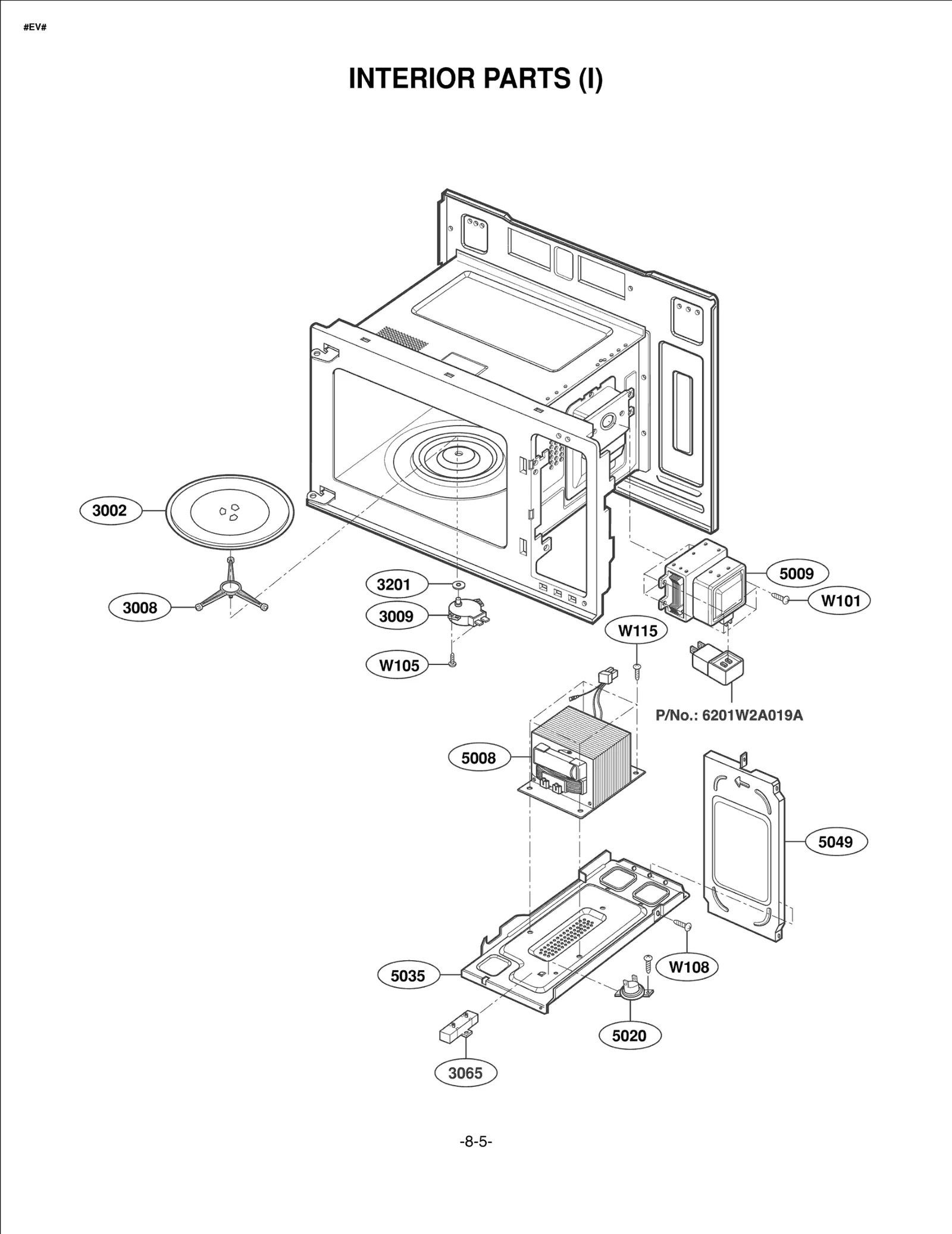 #EV#

INTERIOR PARTS (I)

3002

3008

3201

3009

W105

5009

W101

W115

P/No.: 6201W2A019A

5008

5049

5035

W108

5020

3065

-8-5-