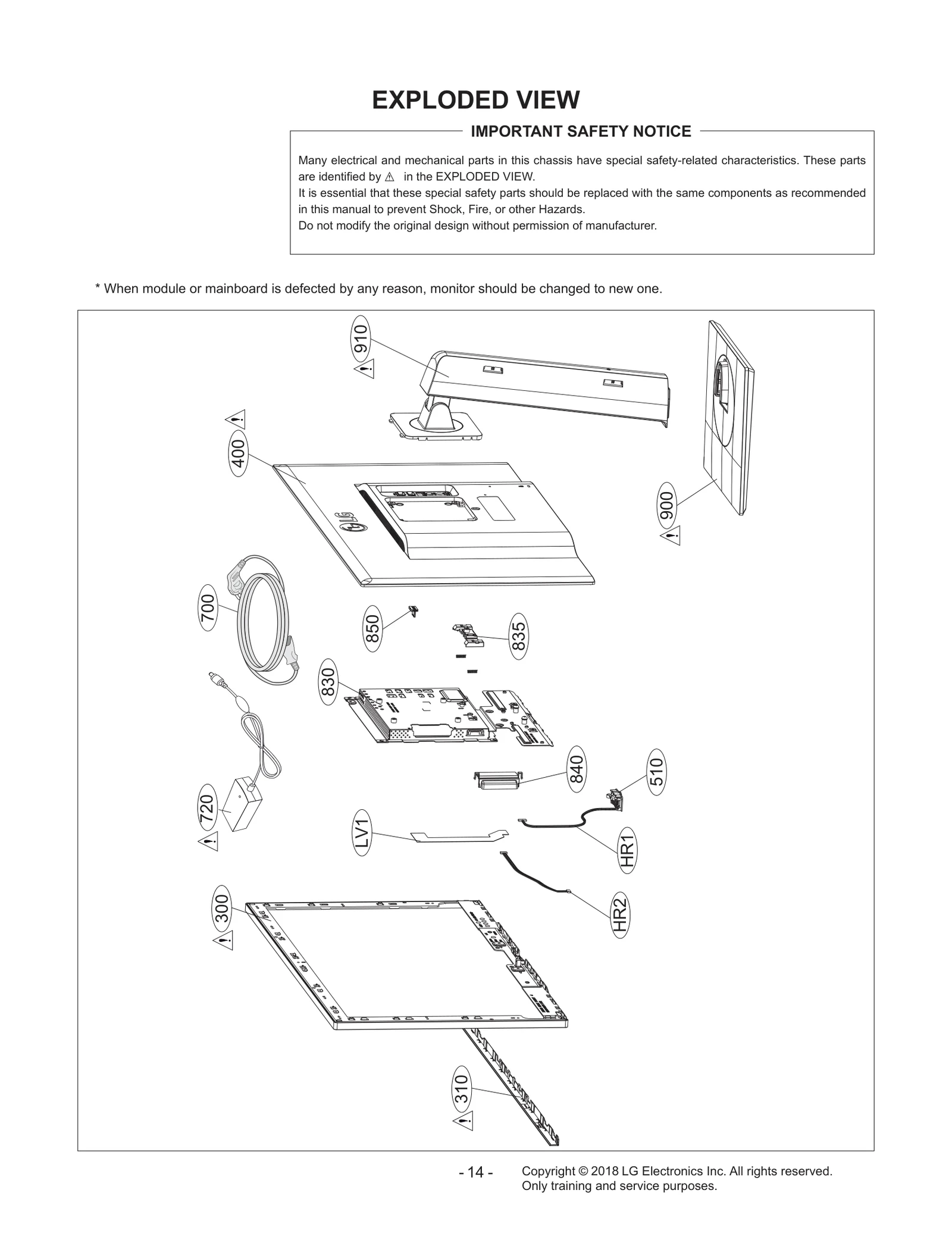 EXPLODED VIEW

IMPORTANT SAFETY NOTICE

Many electrical and mechanical parts in this chassis have special safety-related characteristics. These parts are identified by ⚠ in the EXPLODED VIEW.
It is essential that these special safety parts should be replaced with the same components as recommended in this manual to prevent Shock, Fire, or other Hazards.
Do not modify the original design without permission of manufacturer.

* When module or mainboard is defected by any reason, monitor should be changed to new one.

910
400
LG
900
700
850
835
830
840
510
720
LV1
HR1
HR2
300
310

- 14 -

Copyright © 2018 LG Electronics Inc. All rights reserved.
Only training and service purposes.