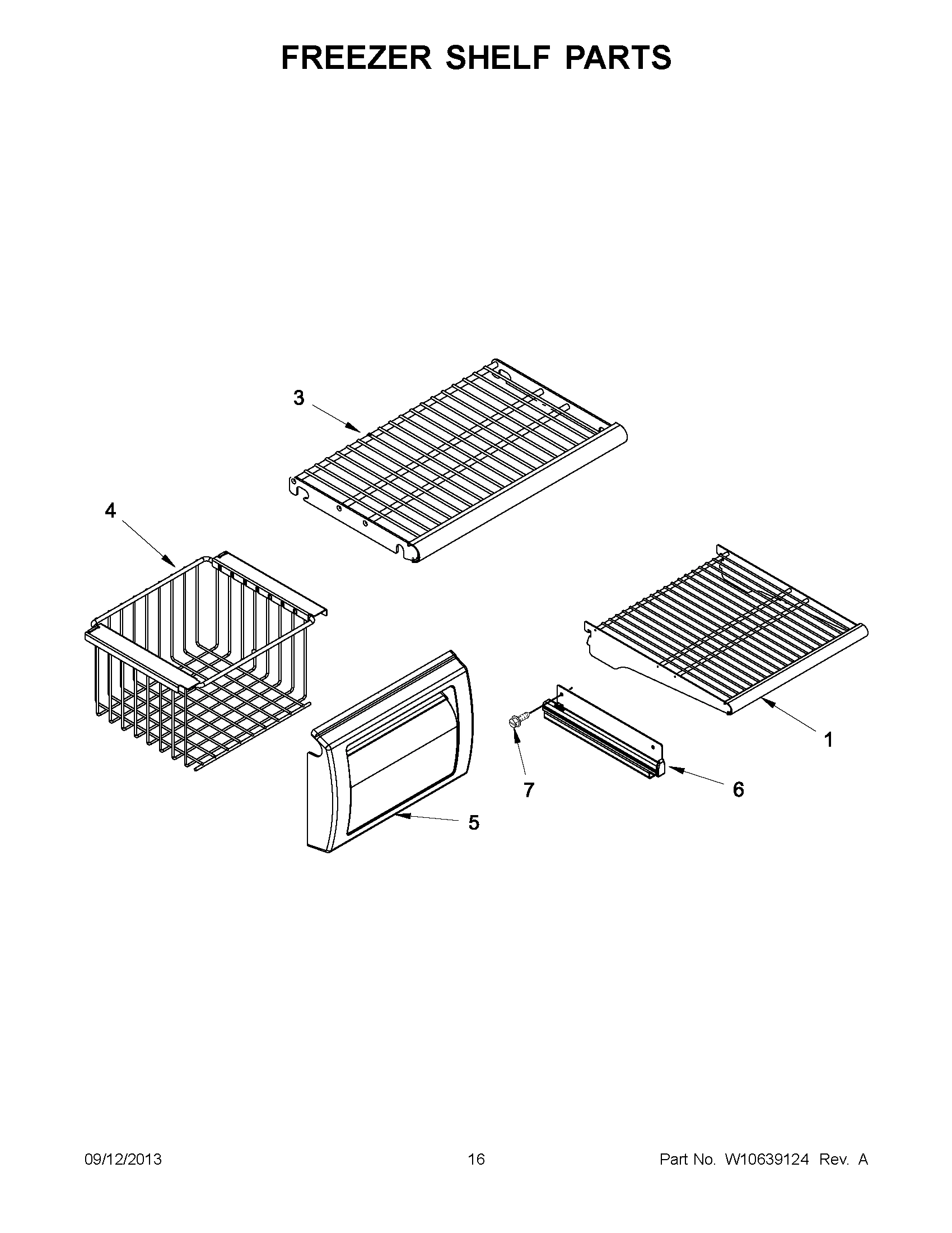 FREEZER SHELF PARTS

3

4

1

7

6

5

09/12/2013

16

Part No. W10639124 Rev. A