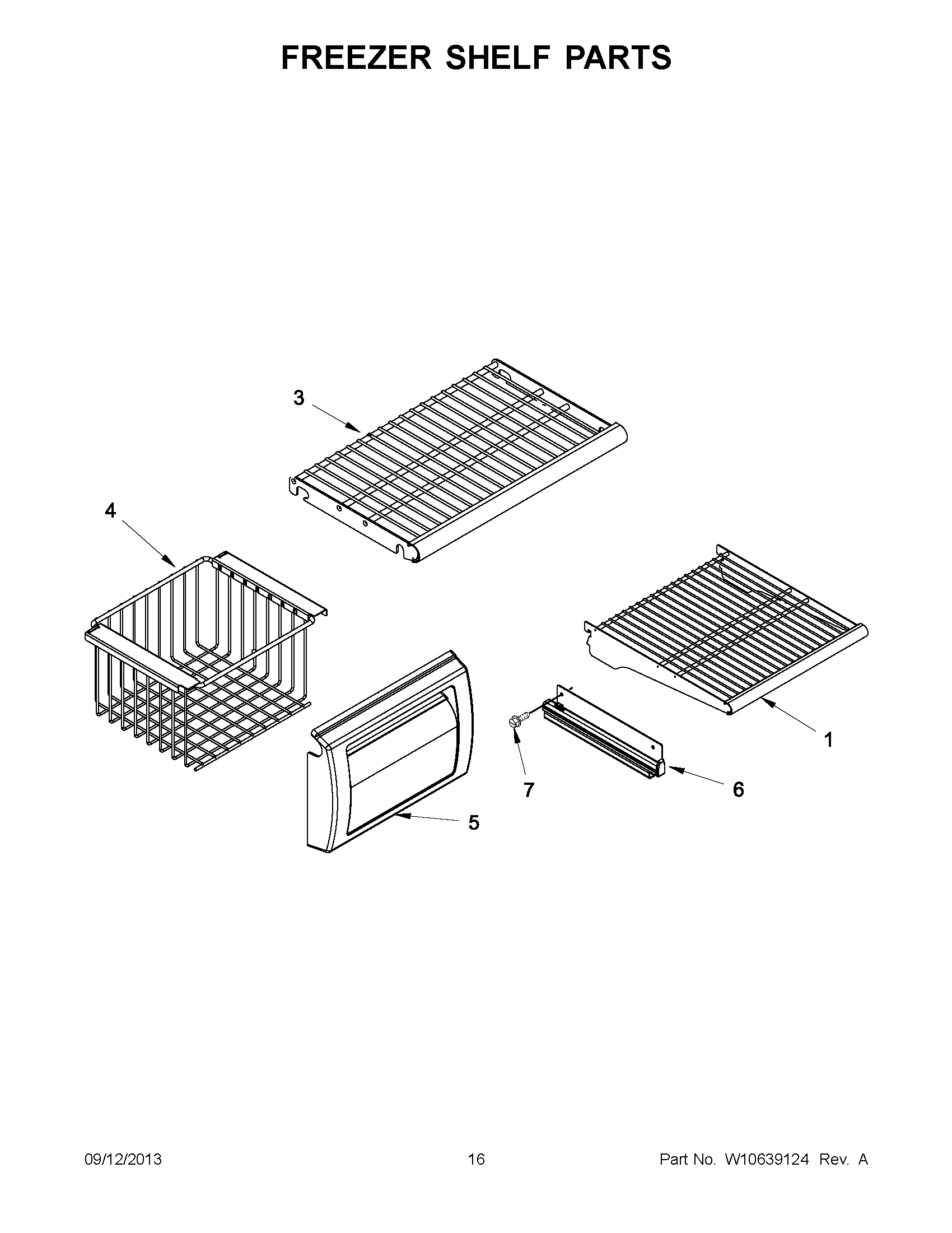 FREEZER SHELF PARTS

3

4

1

7

6

5

09/12/2013 16 Part No. W10639124 Rev. A