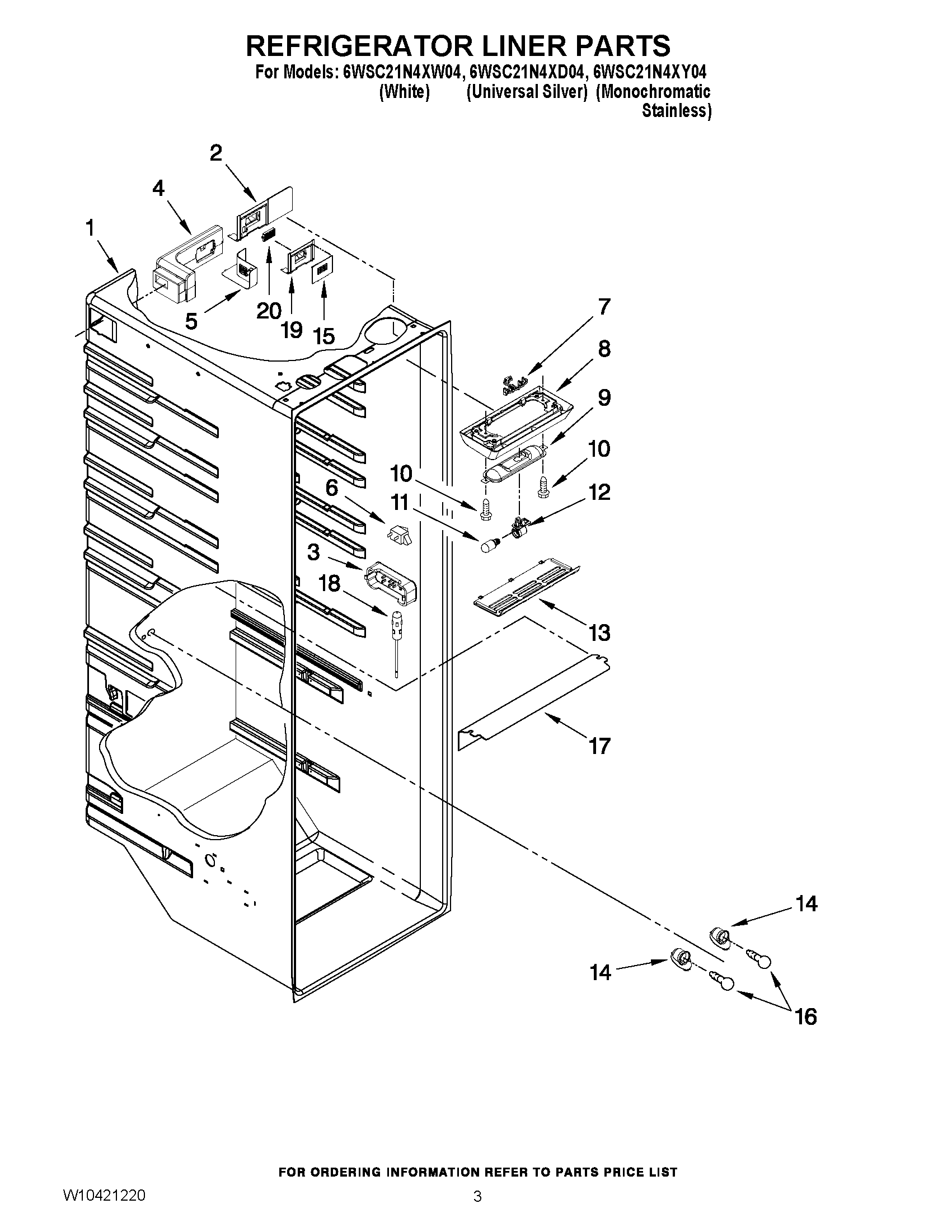 REFRIGERATOR LINER PARTS

For Models: 6WSC21N4XW04, 6WSC21N4XD04, 6WSC21N4XY04
(White) (Universal Silver) (Monochromatic Stainless)

2
4
1
5
20
19
15
7
8
9
10
10
6
11
12
3
18
13
17
14
14
16

FOR ORDERING INFORMATION REFER TO PARTS PRICE LIST

W10421220

3