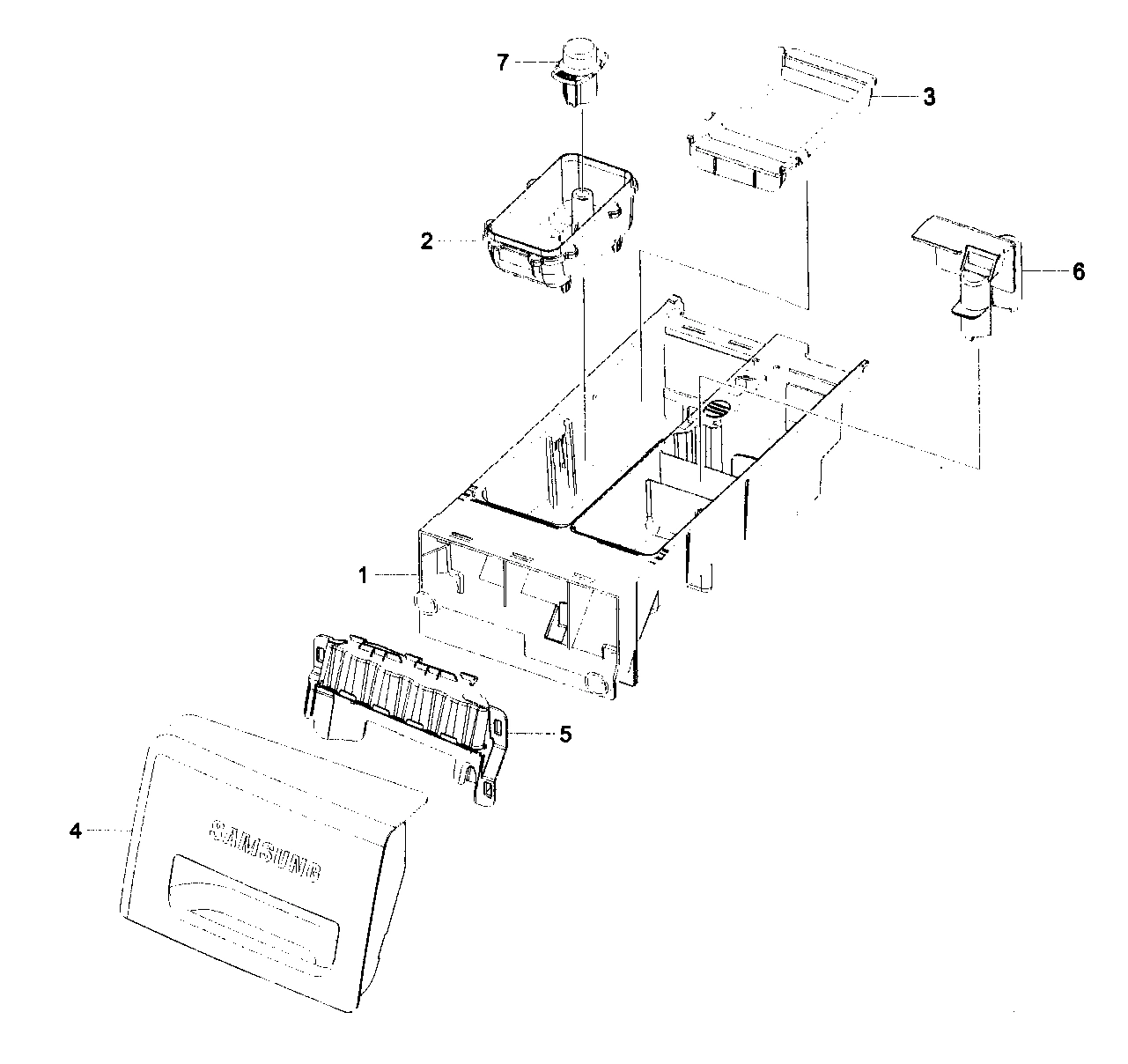 7

3

2

6

1

5

4

SAMSUNG