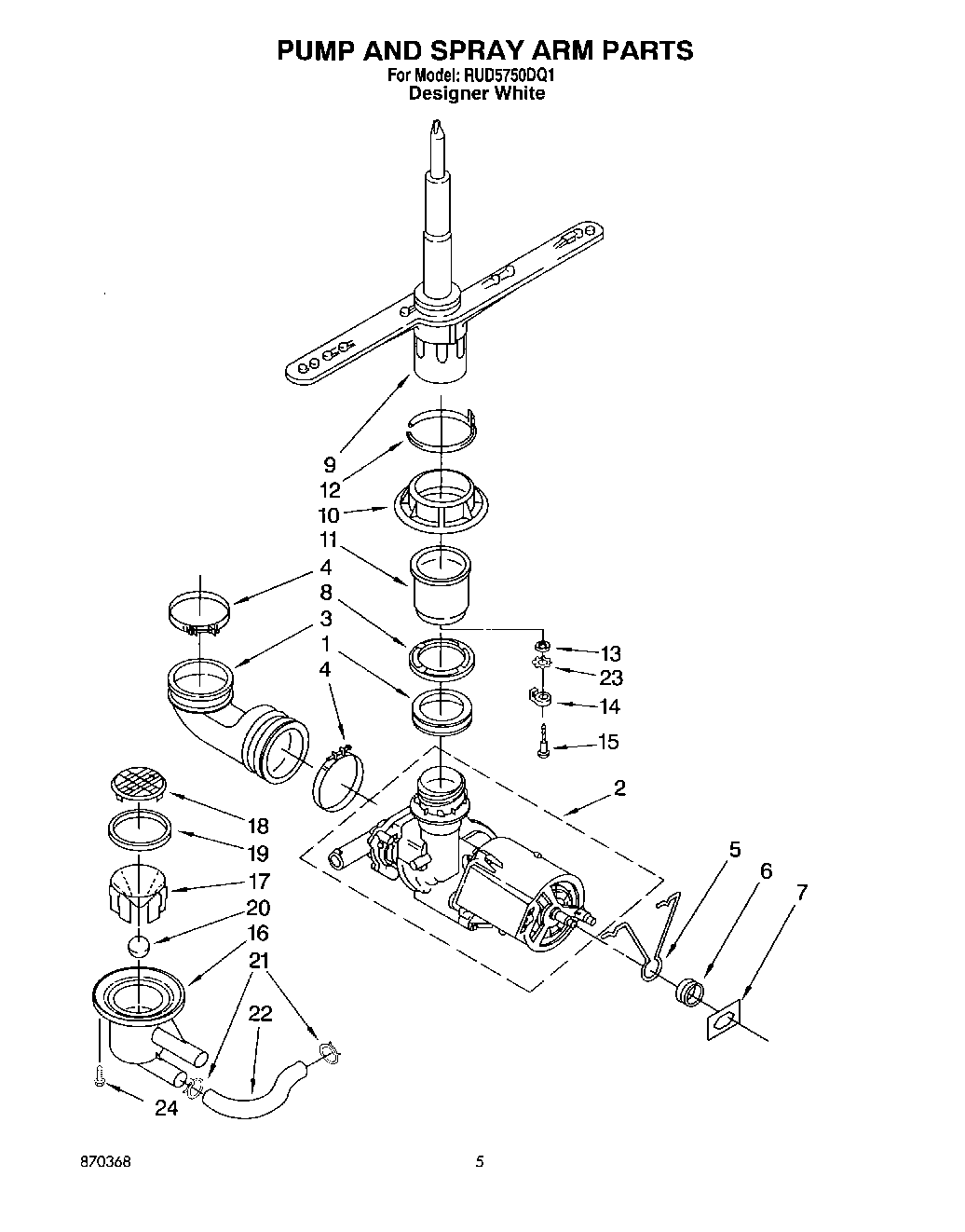 PUMP AND SPRAY ARM PARTS
For Model: RUD5750DQ1
Designer White

9
12
10
11
4
8
3
1
4
13
23
14
15
2
18
19
17
20
16
21
22
24
5
6
7

870368

5