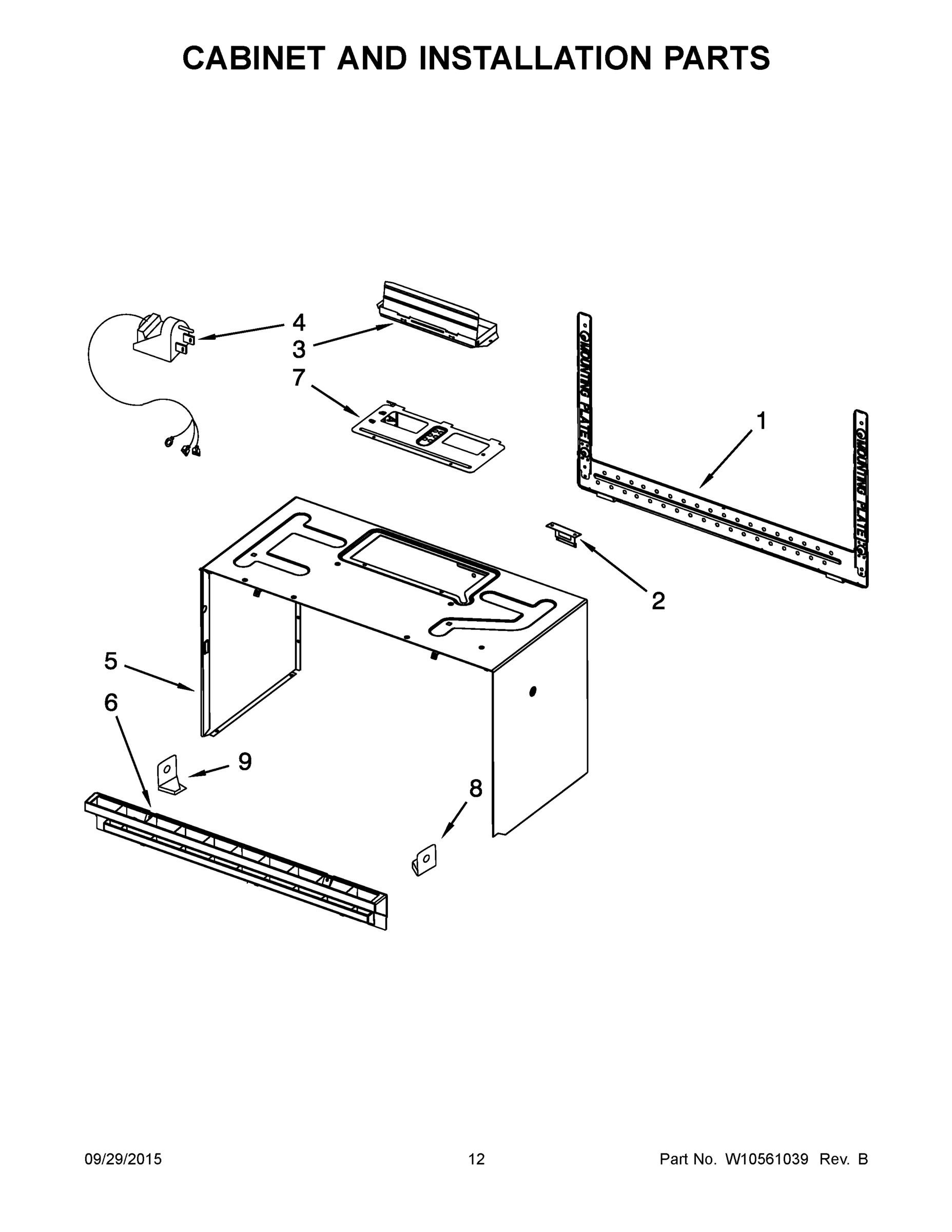 CABINET AND INSTALLATION PARTS

4
3
7
MOUNTING PLATE
MOUNTING PLATE
1
2
5
6
9
8

09/29/2015
12
Part No. W10561039 Rev. B