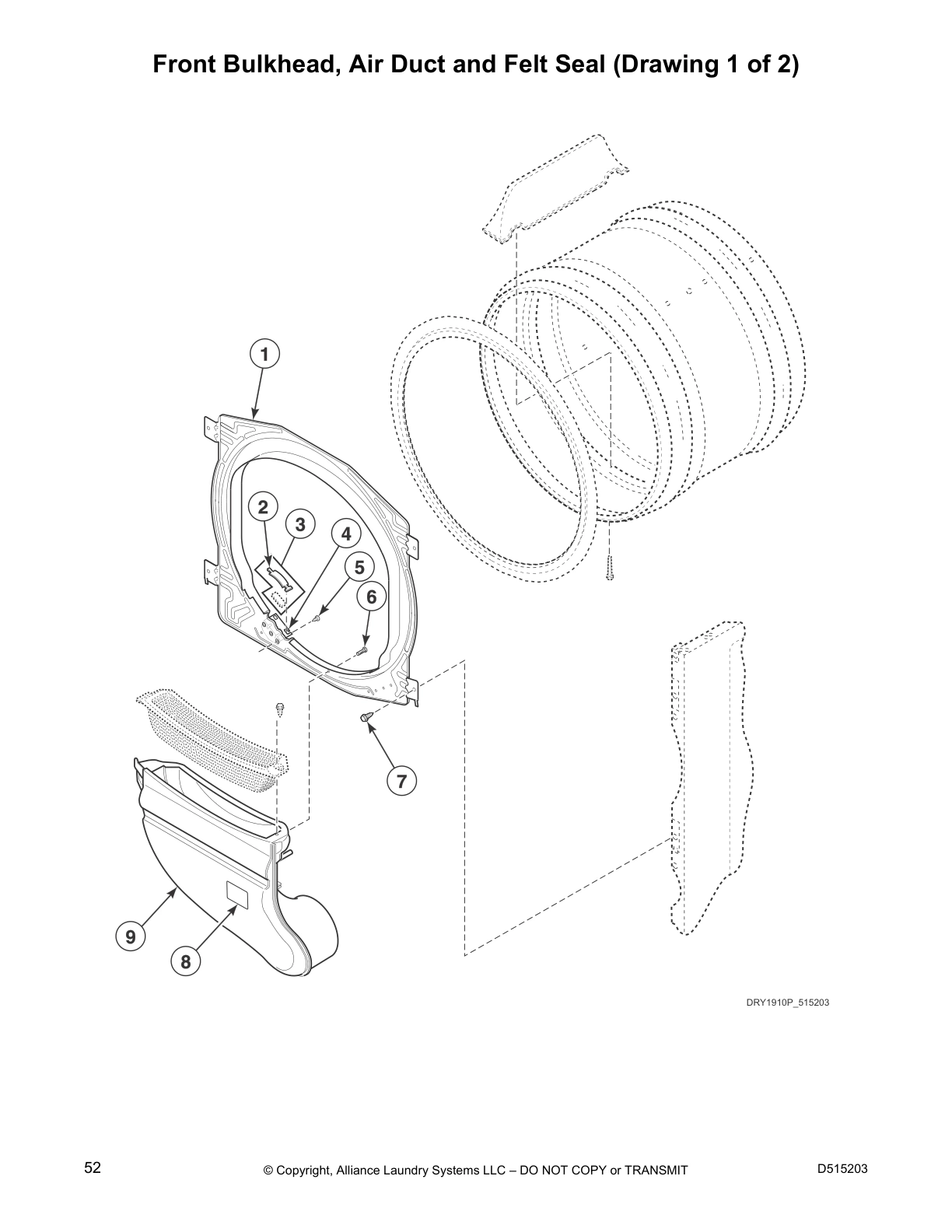 Front Bulkhead, Air Duct and Felt Seal (Drawing 1 of 2)

1
2
3
4
5
6
7
9
8

DRY1910P_515203

52

© Copyright, Alliance Laundry Systems LLC – DO NOT COPY or TRANSMIT

D515203