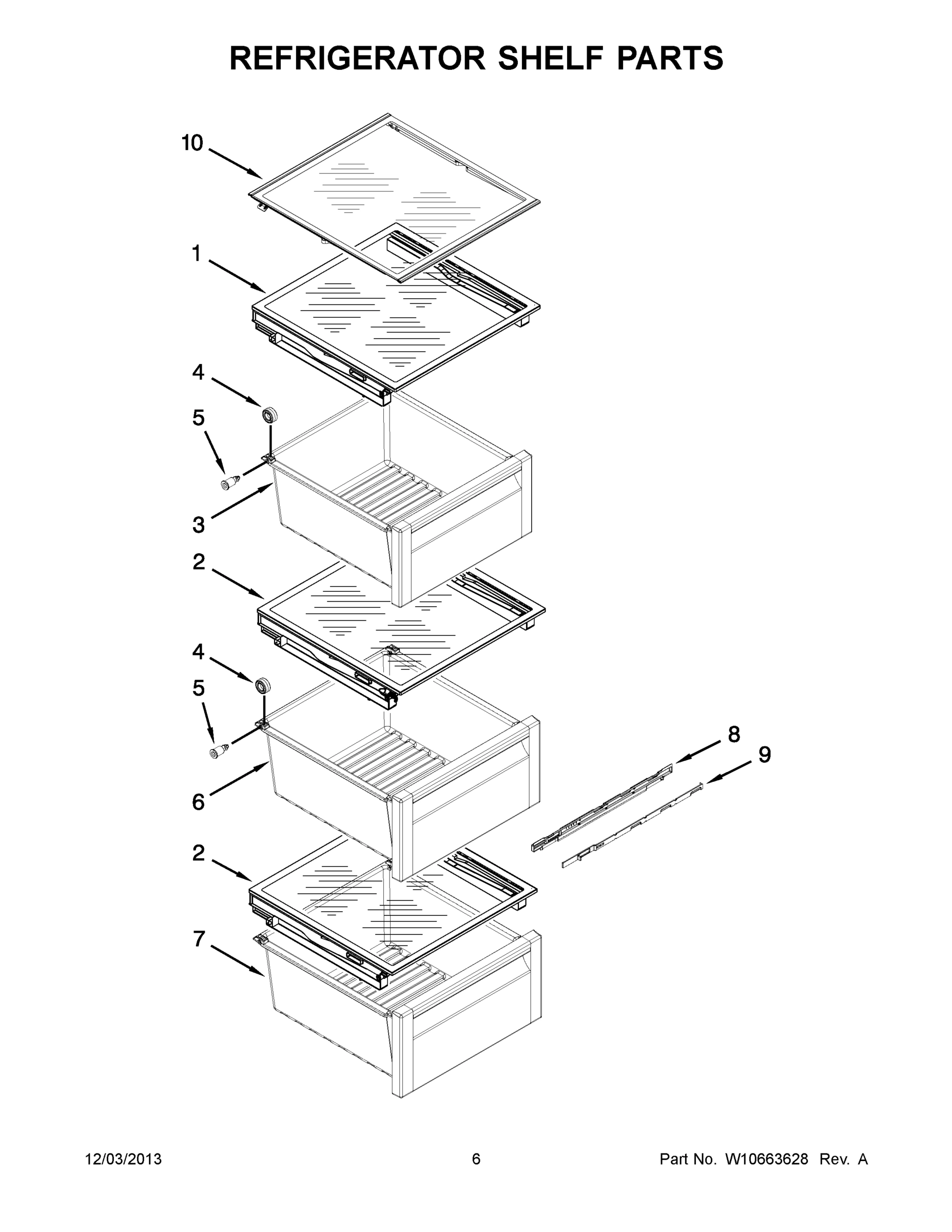 REFRIGERATOR SHELF PARTS

10

1

4

5

3

2

4

5

6

8

9

2

7

12/03/2013

6

Part No. W10663628 Rev. A