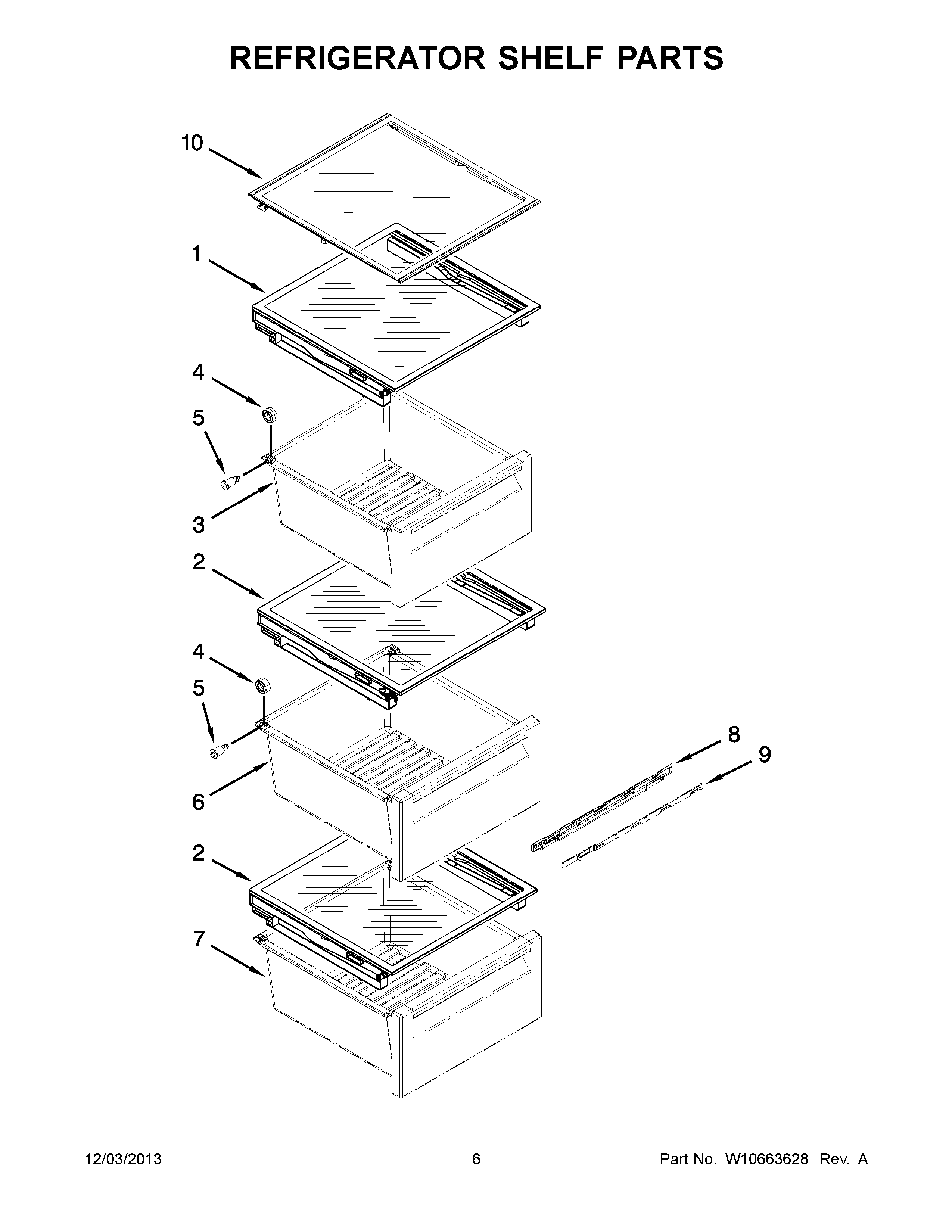 REFRIGERATOR SHELF PARTS

10
1
4
5
3
2
4
5
6
8
9
2
7

12/03/2013 6 Part No. W10663628 Rev. A