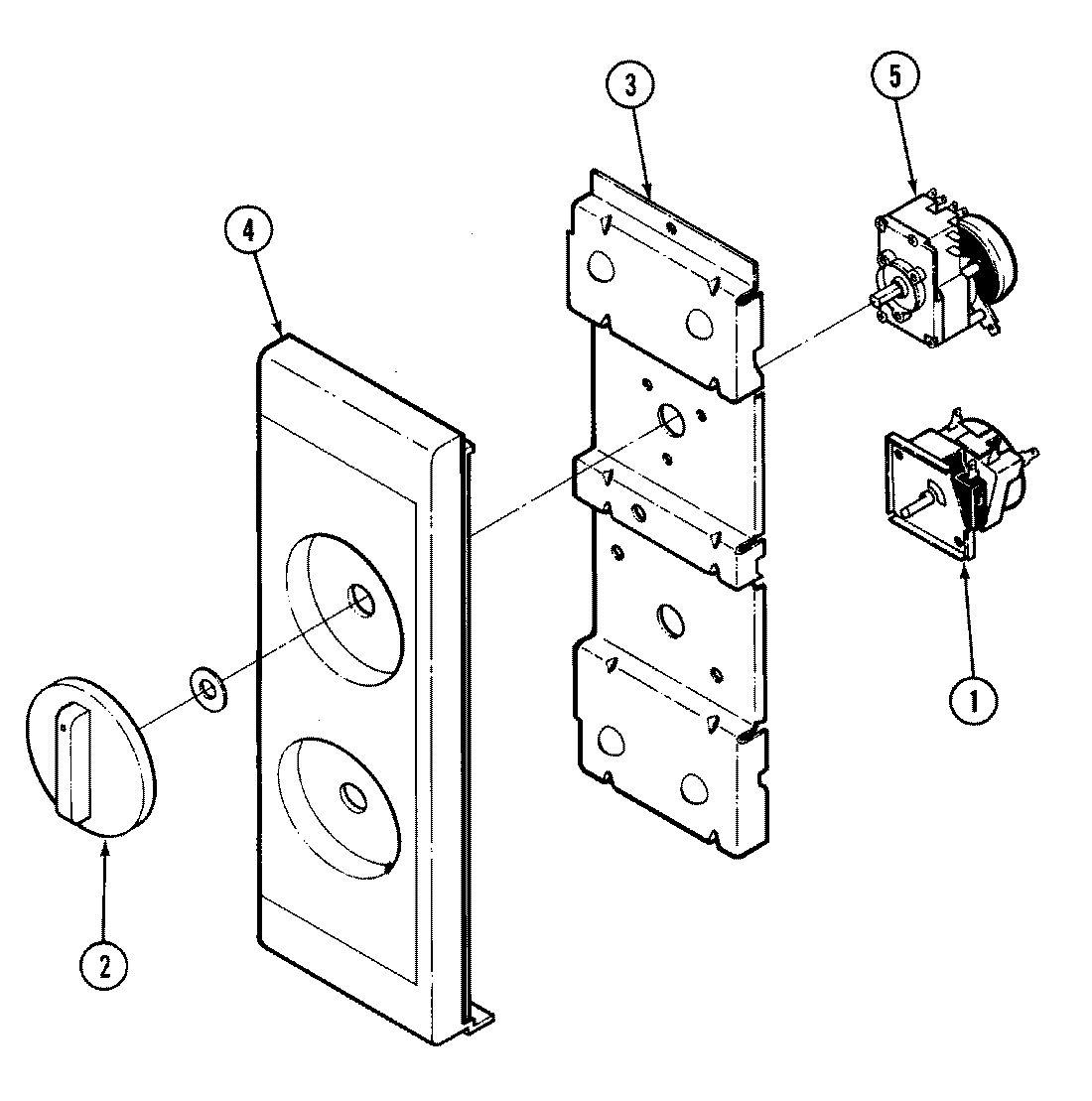 3
5
4
1
2