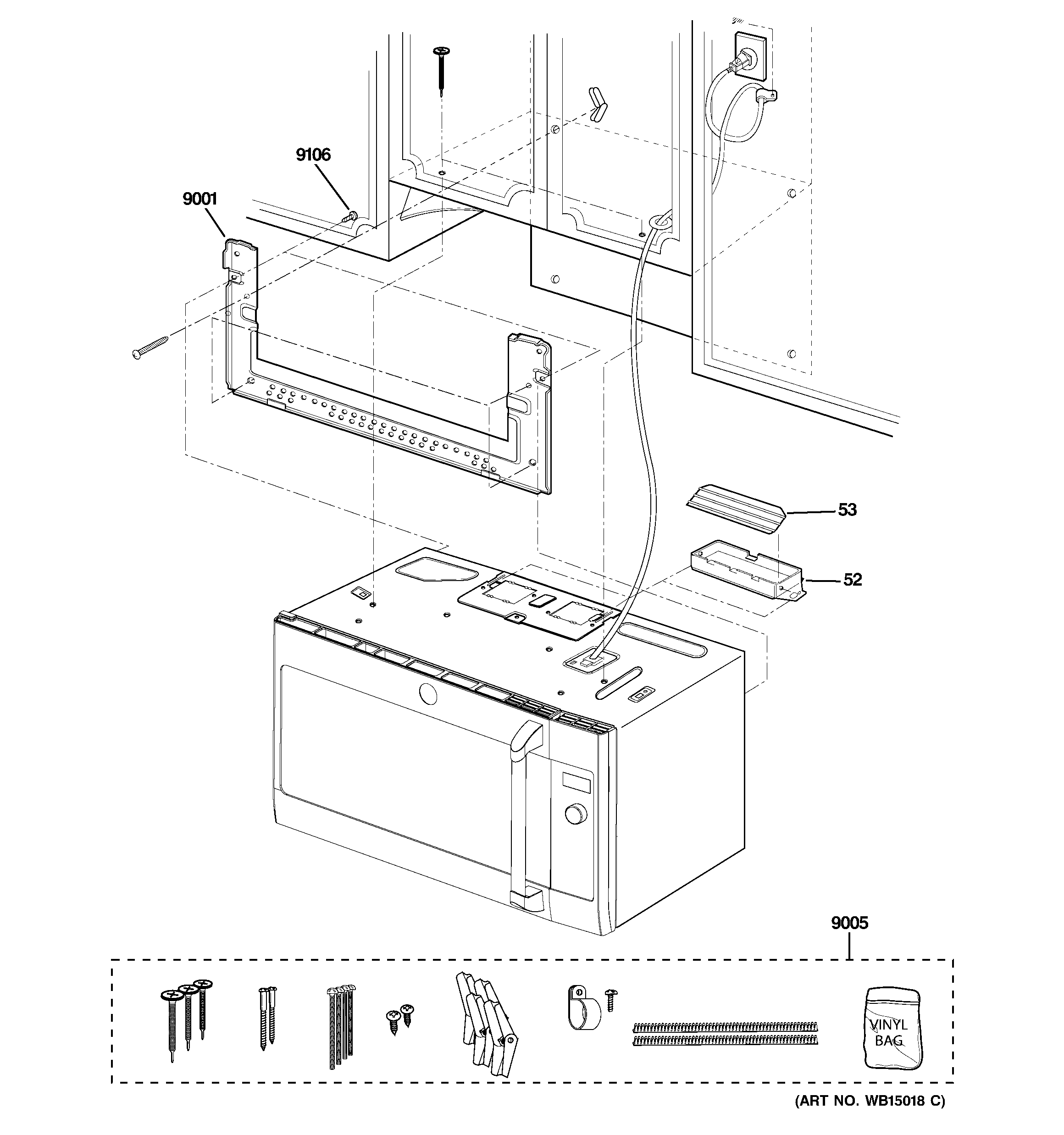 9106

9001

53

52

9005

VINYL BAG

(ART NO. WB15018 C)