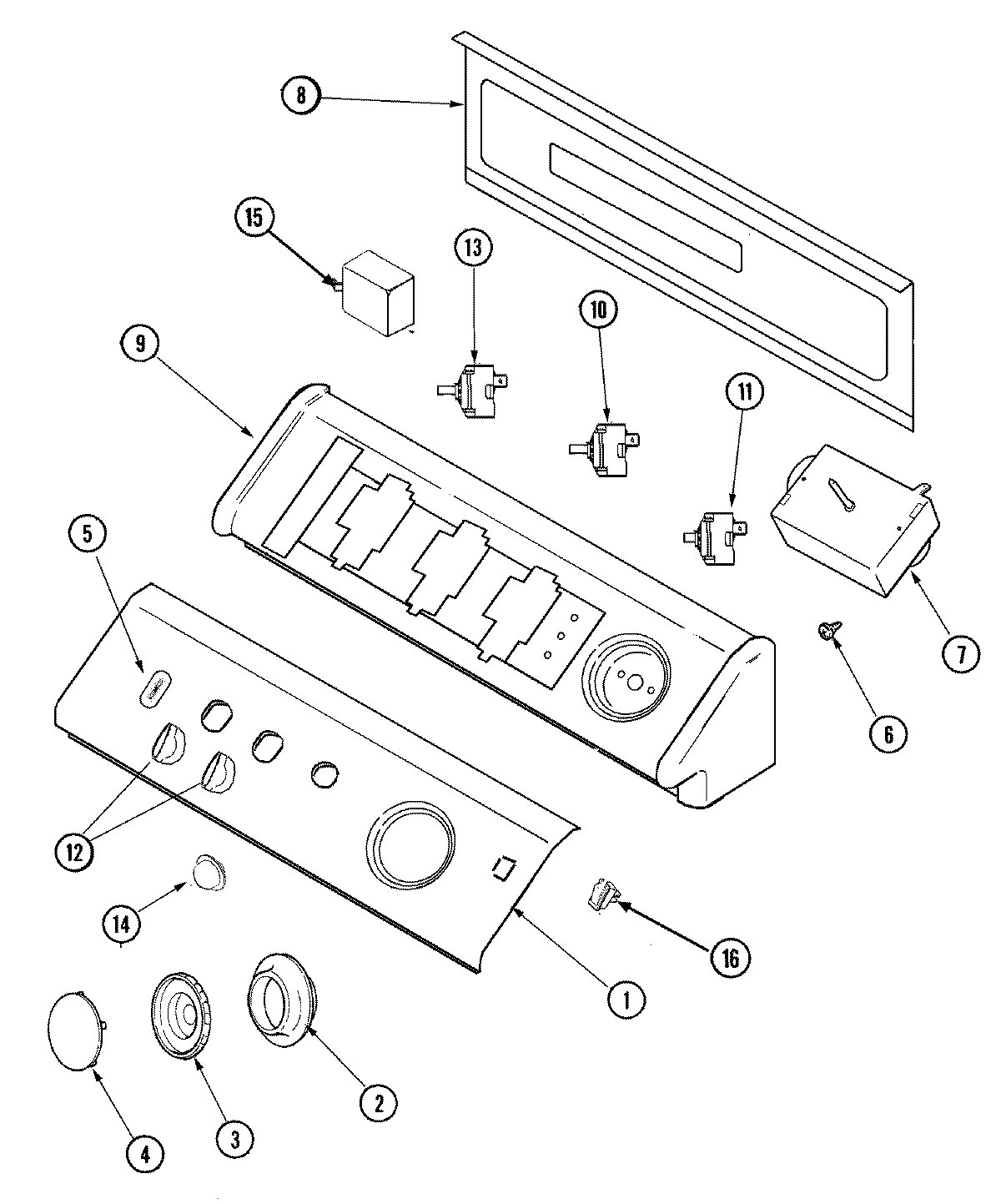 8
15
13
10
9
11
5
7
6
12
14
16
1
2
3
4