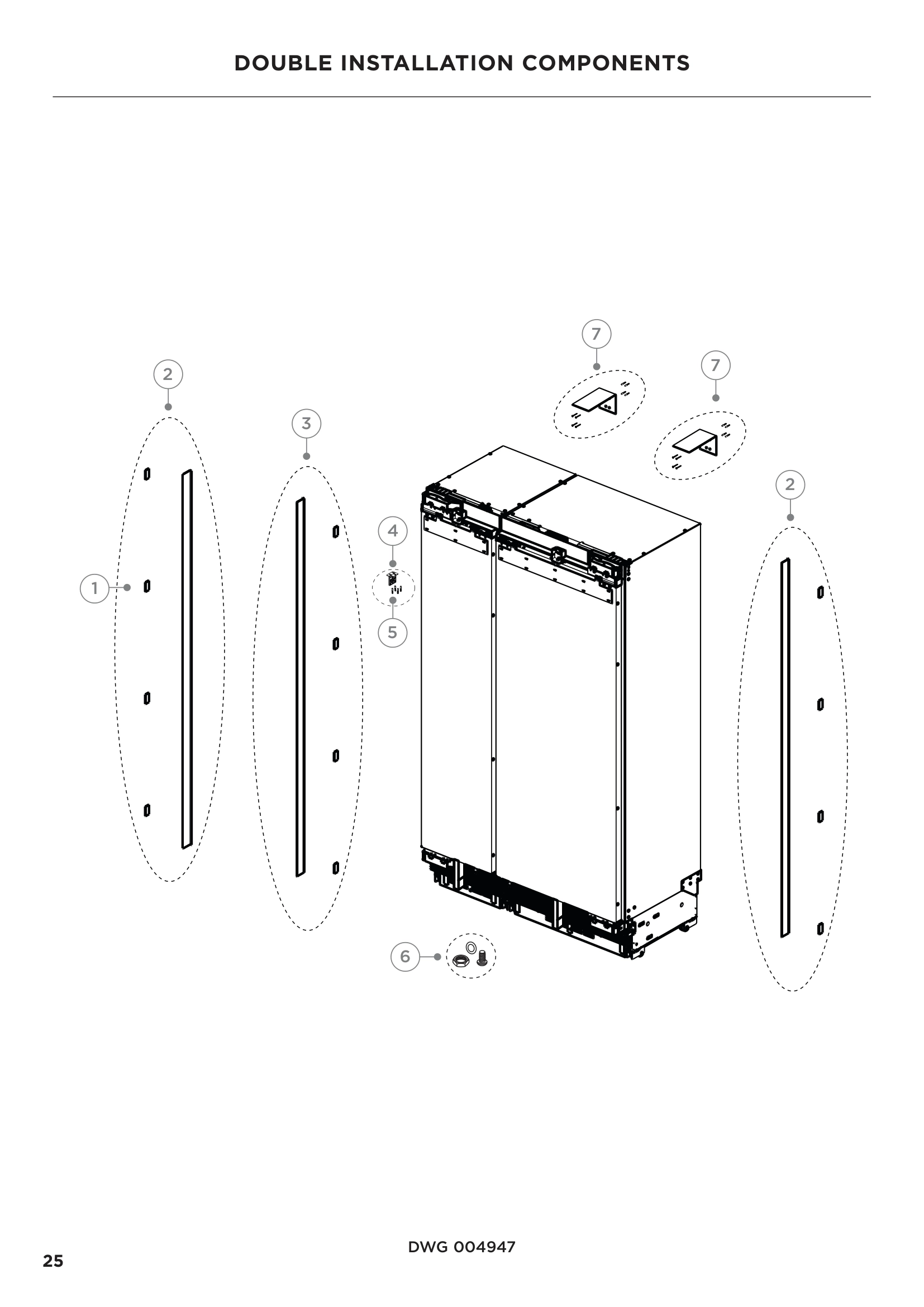 DOUBLE INSTALLATION COMPONENTS

7

7

2

3

2

4

1

5

6

DWG 004947

25