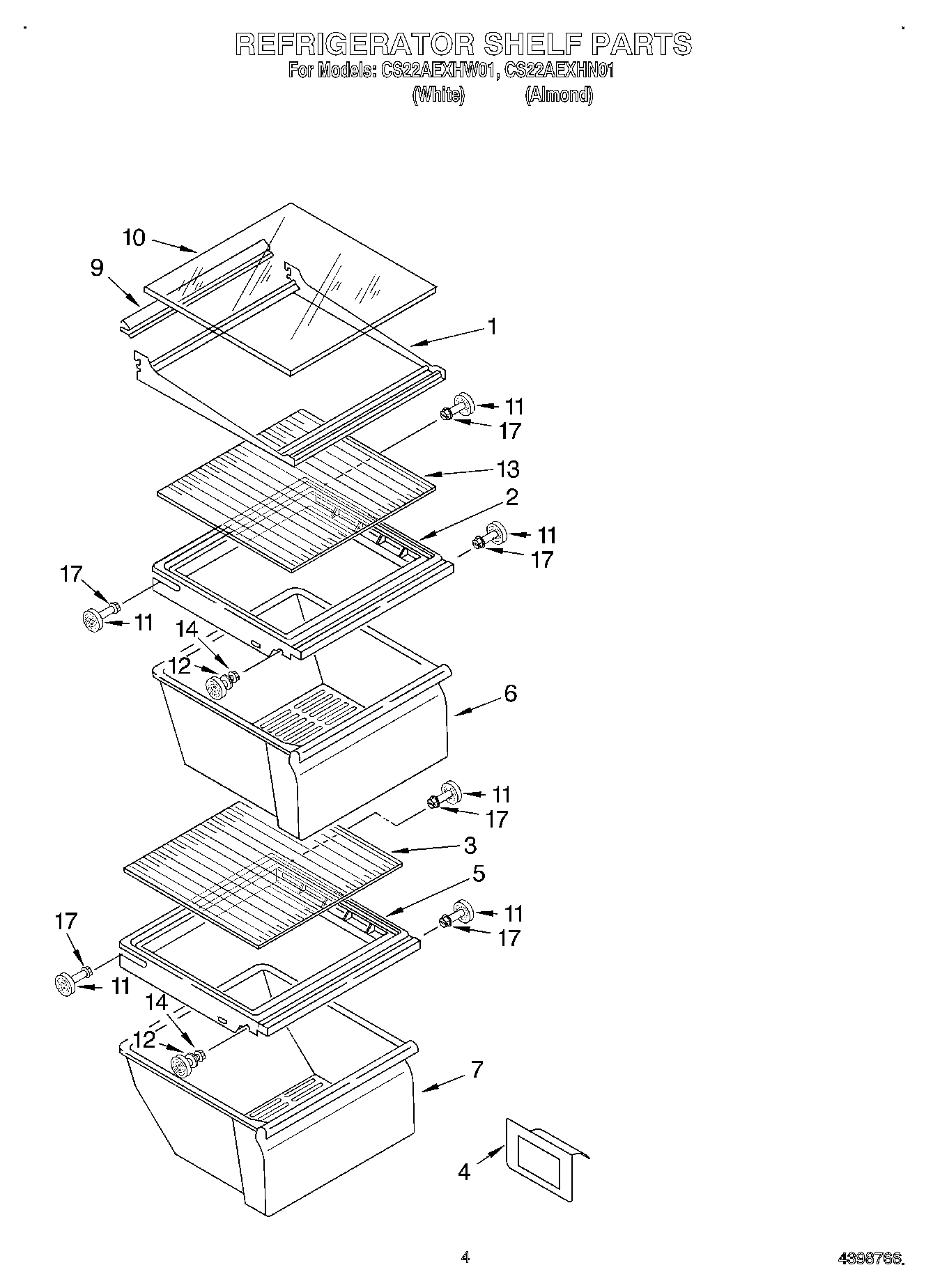 REFRIGERATOR SHELF PARTS
For Models: CS22AEXHW01, CS22AEXHN01
(White) (Almond)

10
9
1
11
17
13
2
11
17
17
11
14
12
6
11
17
3
5
11
17
17
11
14
12
7
4

4

4398766.