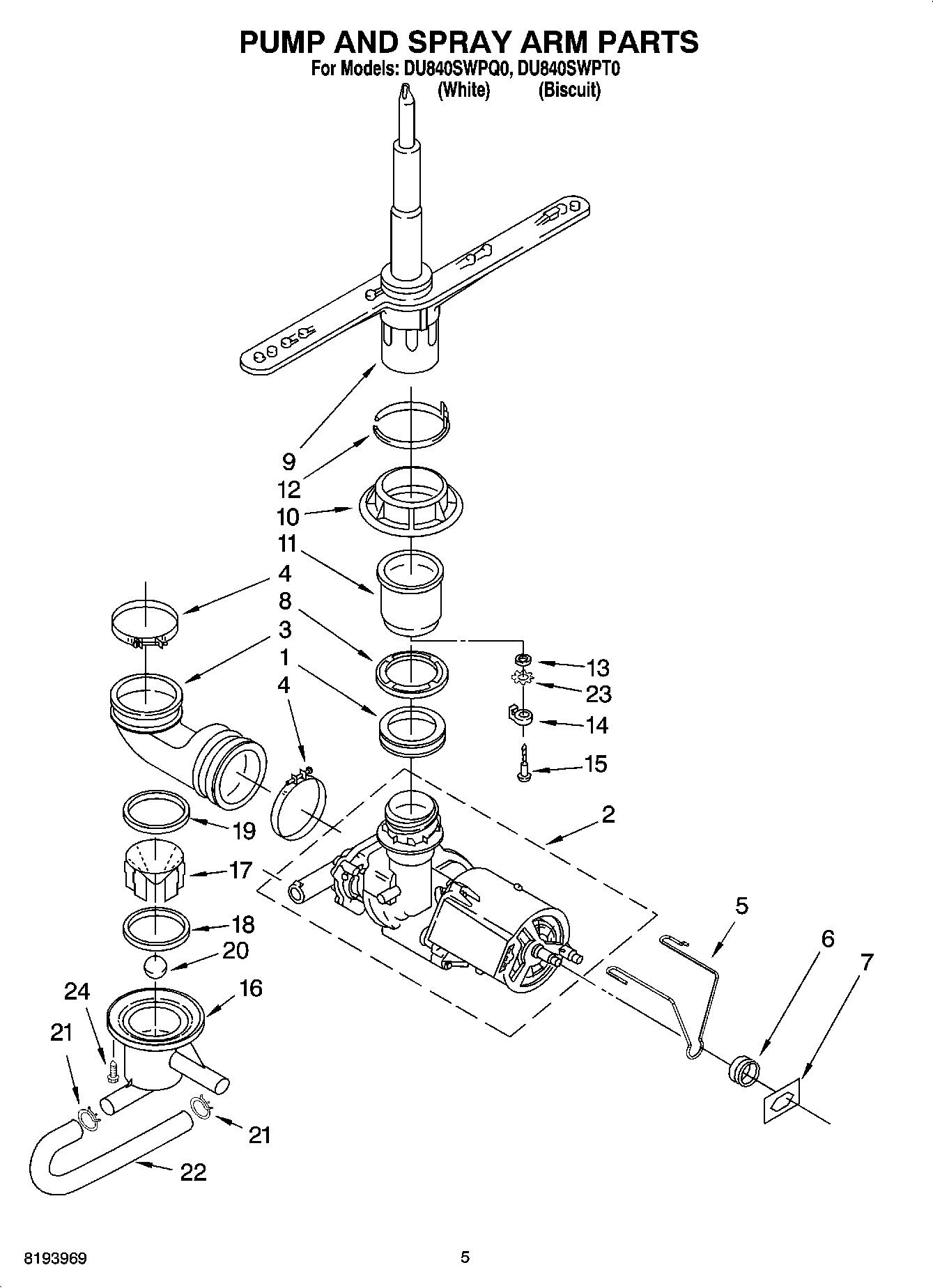 PUMP AND SPRAY ARM PARTS

For Models: DU840SWPQ0, DU840SWPT0
(White) (Biscuit)

9
12
10
11
4
8
3
1
4
13
23
14
15
2
19
17
18
20
24
16
21
21
22
5
6
7

8193969

5