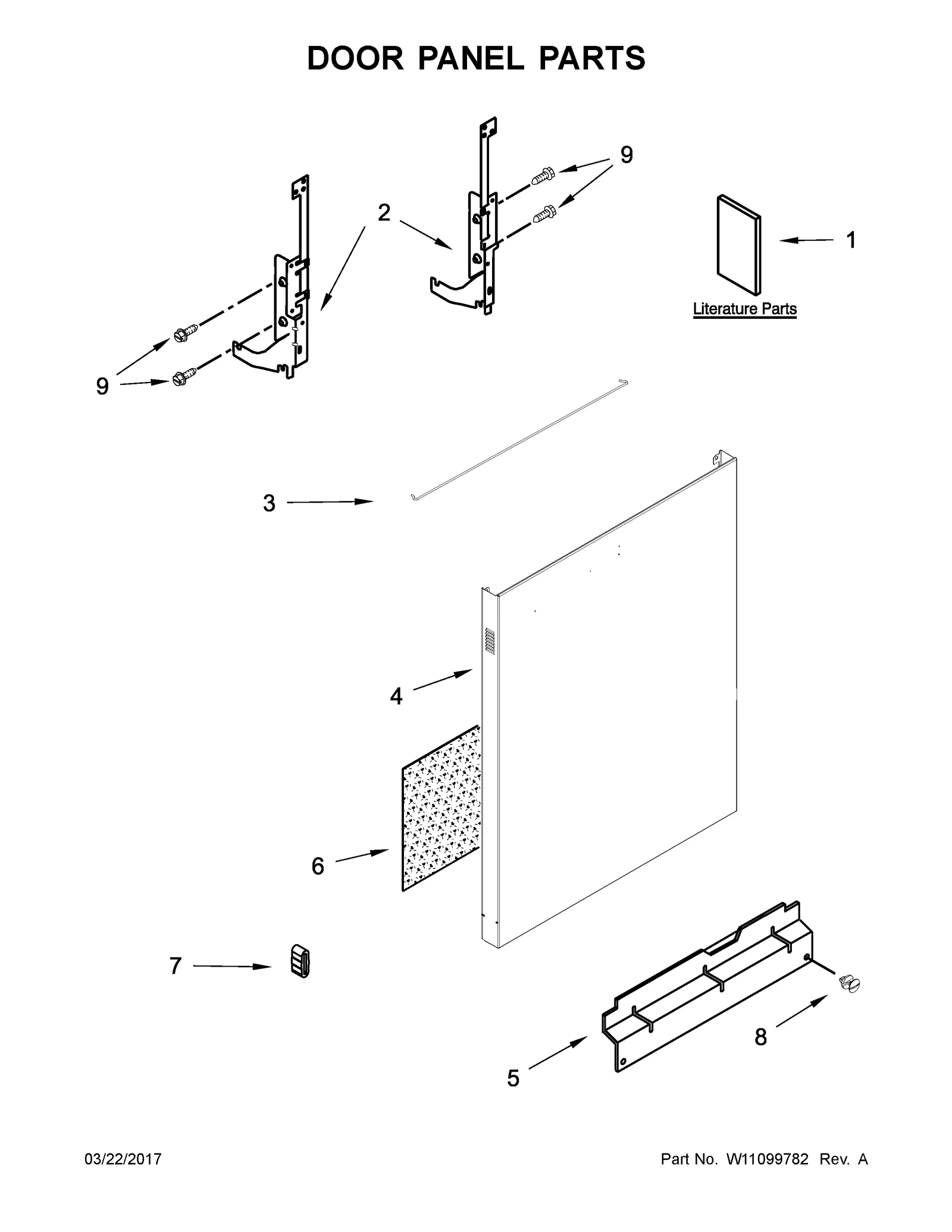 DOOR PANEL PARTS

9

2

1

Literature Parts

9

3

4

6

7

8

5

03/22/2017

Part No. W11099782 Rev. A