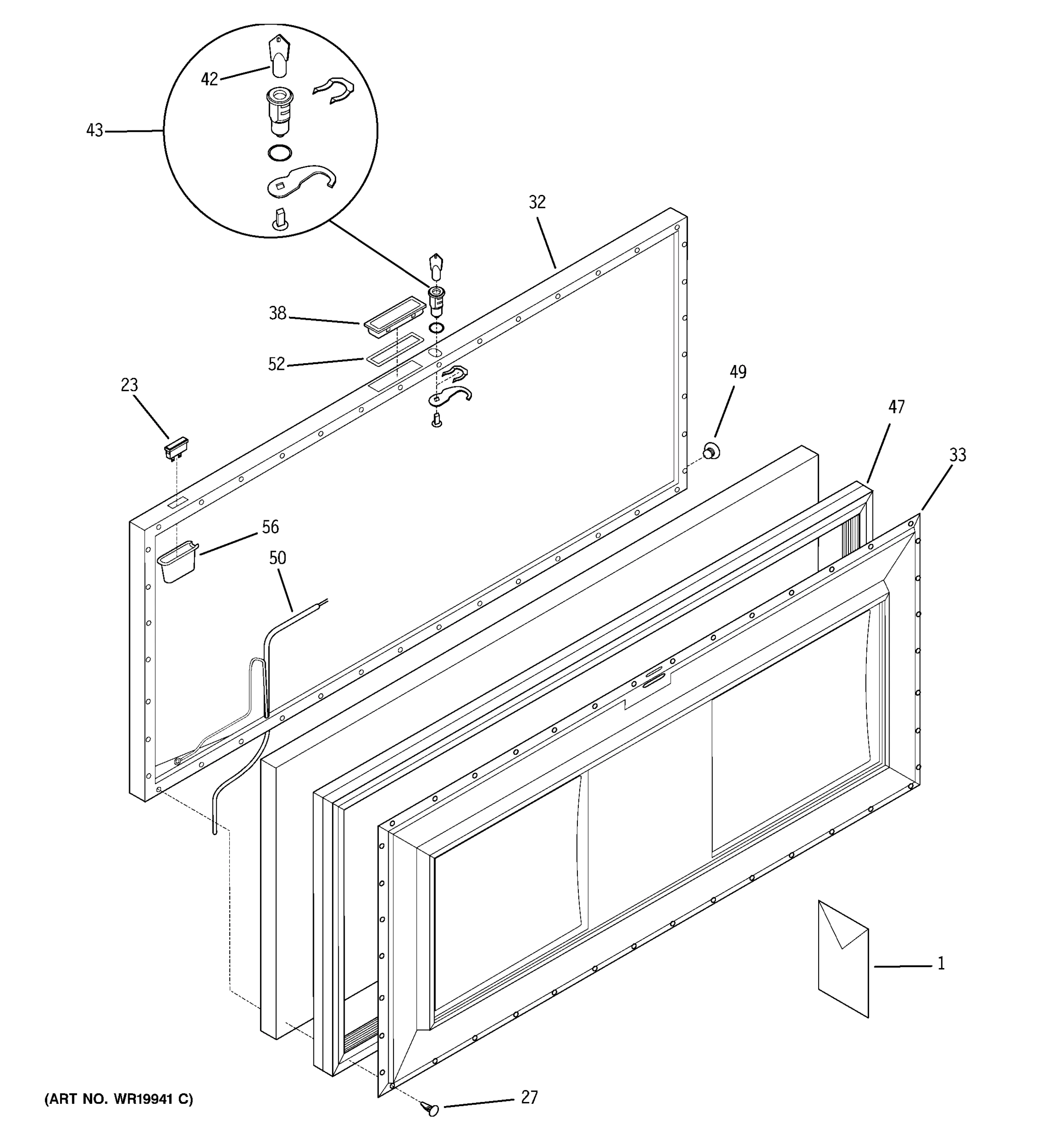 42
43
32
38
52
23
49
47
33
56
50
1
27
(ART NO. WR19941 C)