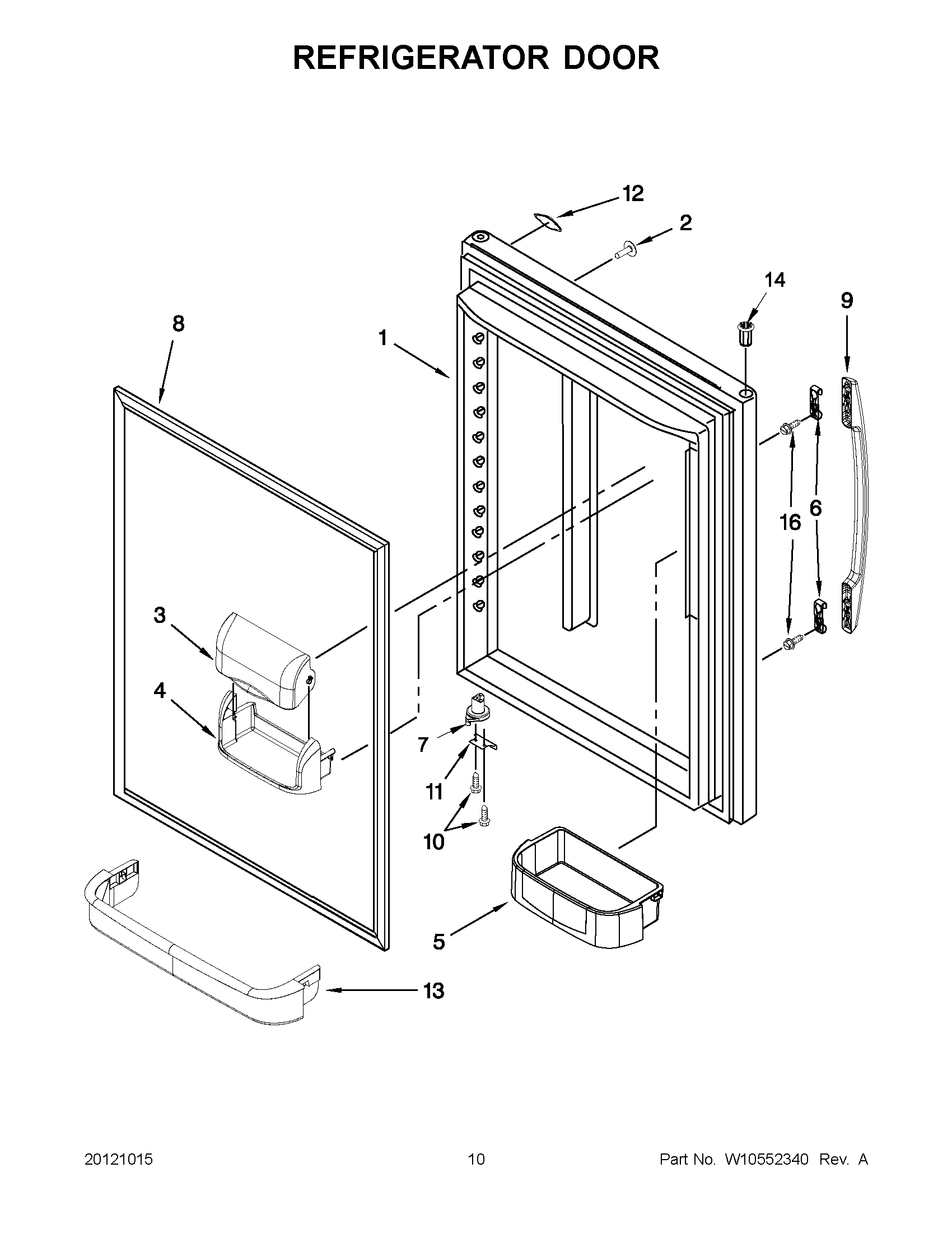 REFRIGERATOR DOOR

12
2
14
9
8
1
16
6
3
4
7
11
10
5
13

20121015
10
Part No. W10552340 Rev. A