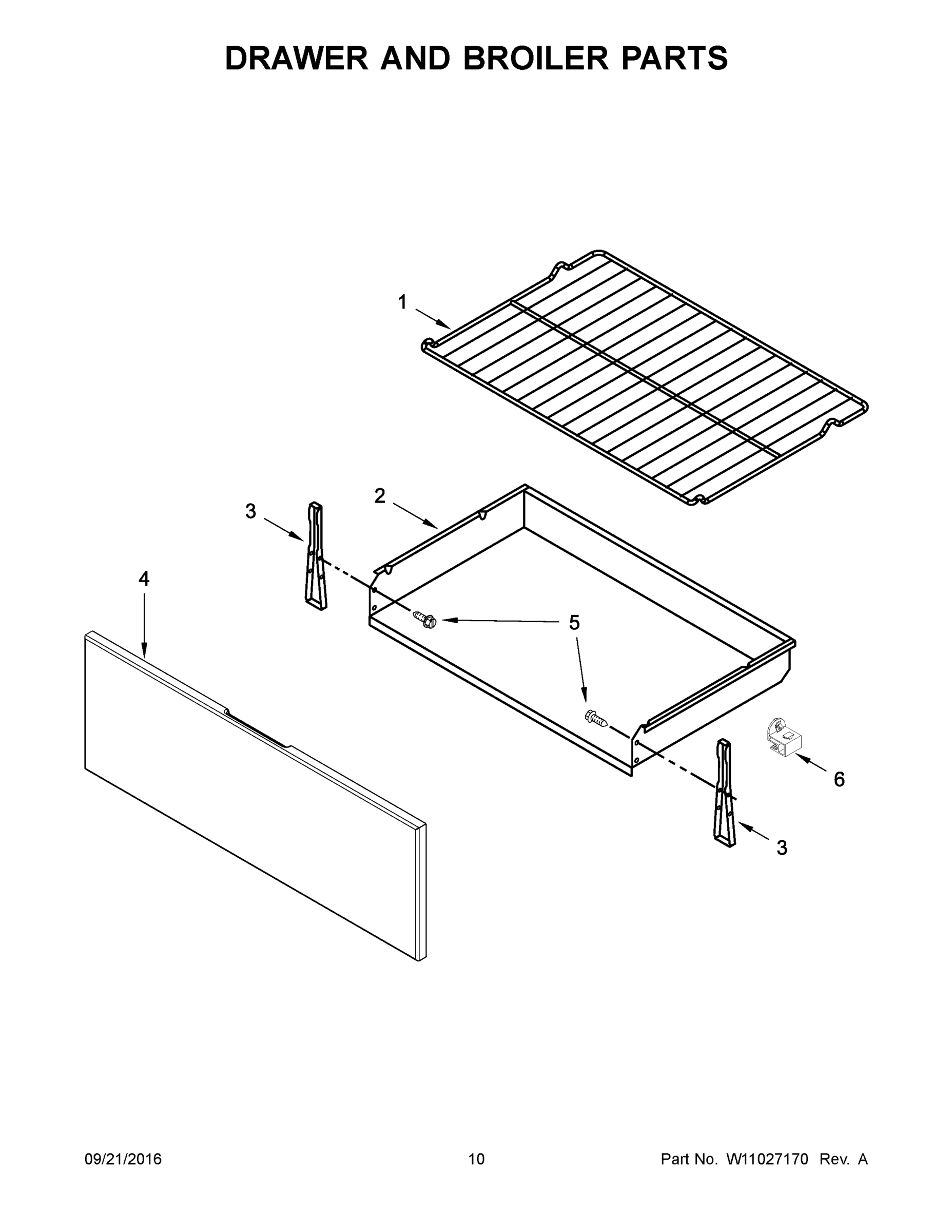 DRAWER AND BROILER PARTS

1

2

3

4

5

6

3

09/21/2016

10

Part No. W11027170 Rev. A