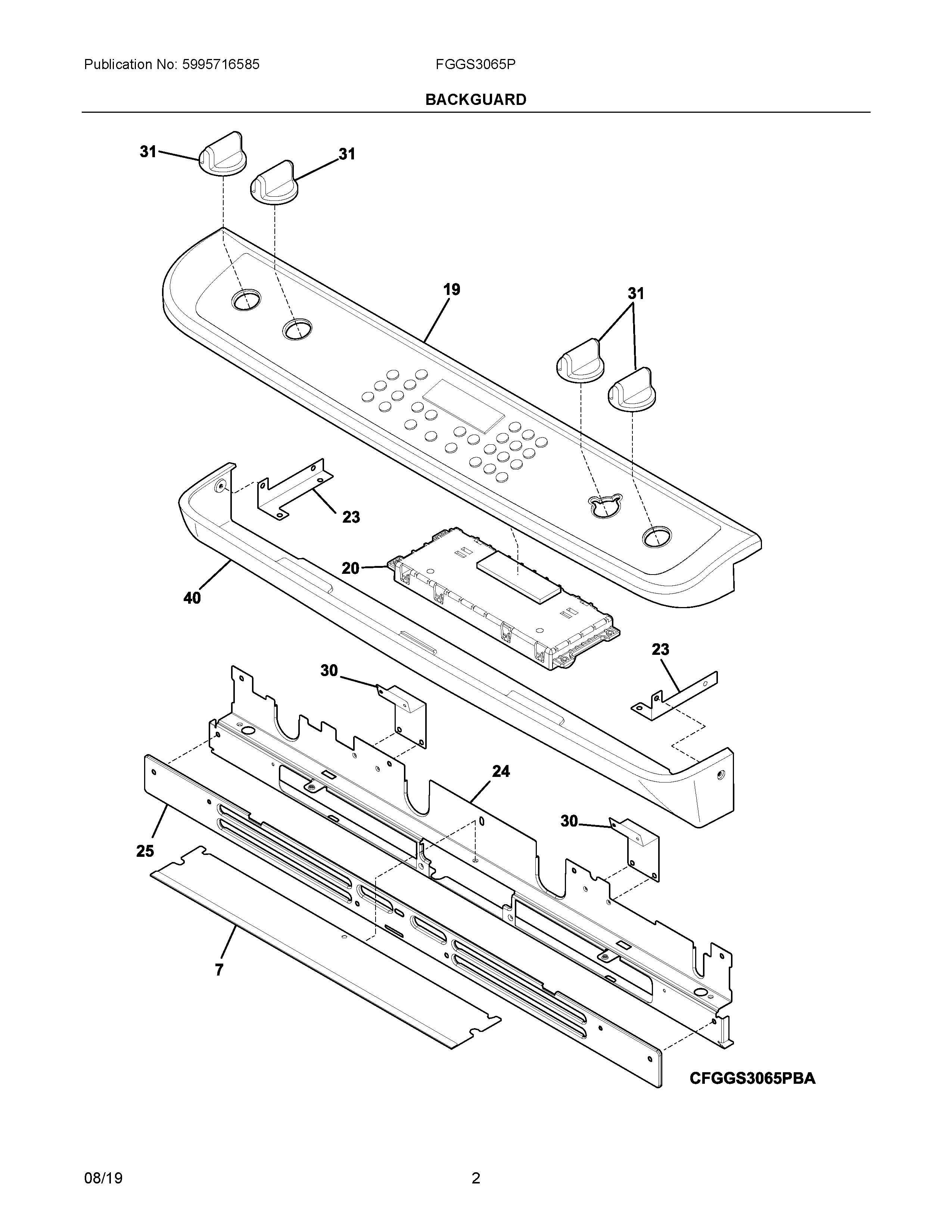 Publication No: 5995716585

FGGS3065P

BACKGUARD

31
31
19
31
23
20
40
23
30
24
30
25
7

CFGGS3065PBA

08/19

2