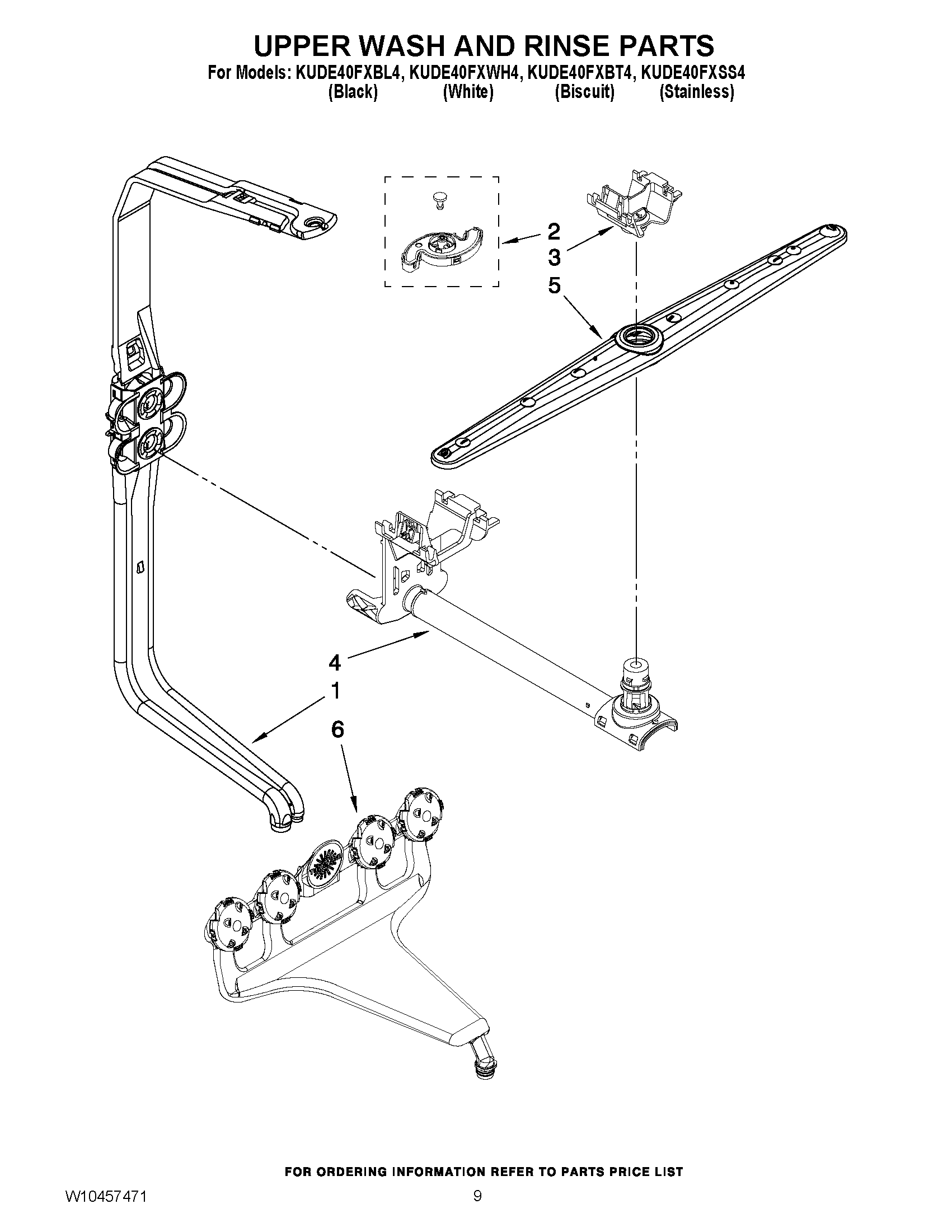 UPPER WASH AND RINSE PARTS
For Models: KUDE40FXBL4, KUDE40FXWH4, KUDE40FXBT4, KUDE40FXSS4
(Black) (White) (Biscuit) (Stainless)

2
3
5
4
1
6

FOR ORDERING INFORMATION REFER TO PARTS PRICE LIST
W10457471
9