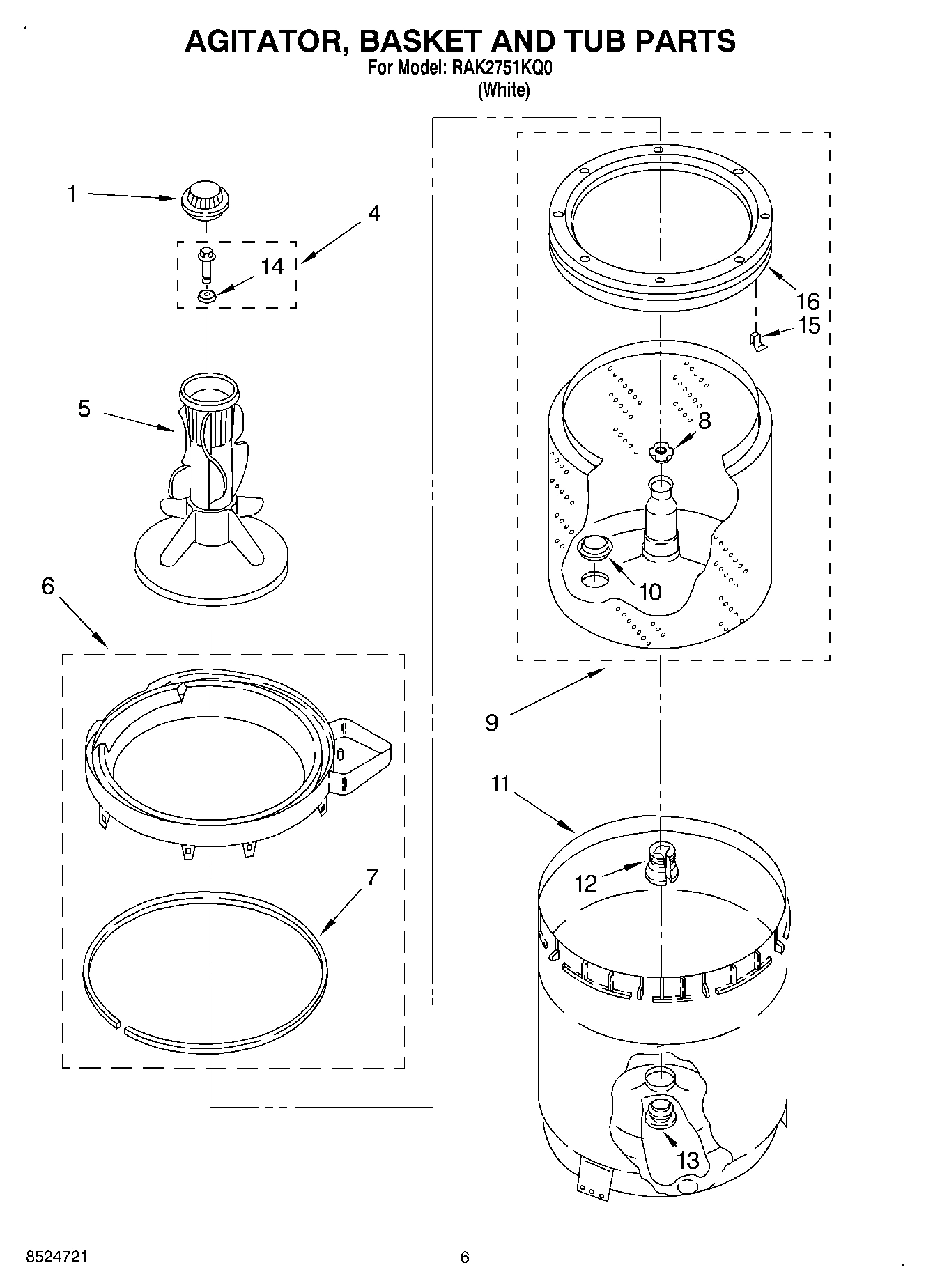 AGITATOR, BASKET AND TUB PARTS
For Model: RAK2751KQ0
(White)

1
4
14
5
6
7
16
15
8
10
9
11
12
13

8524721
6