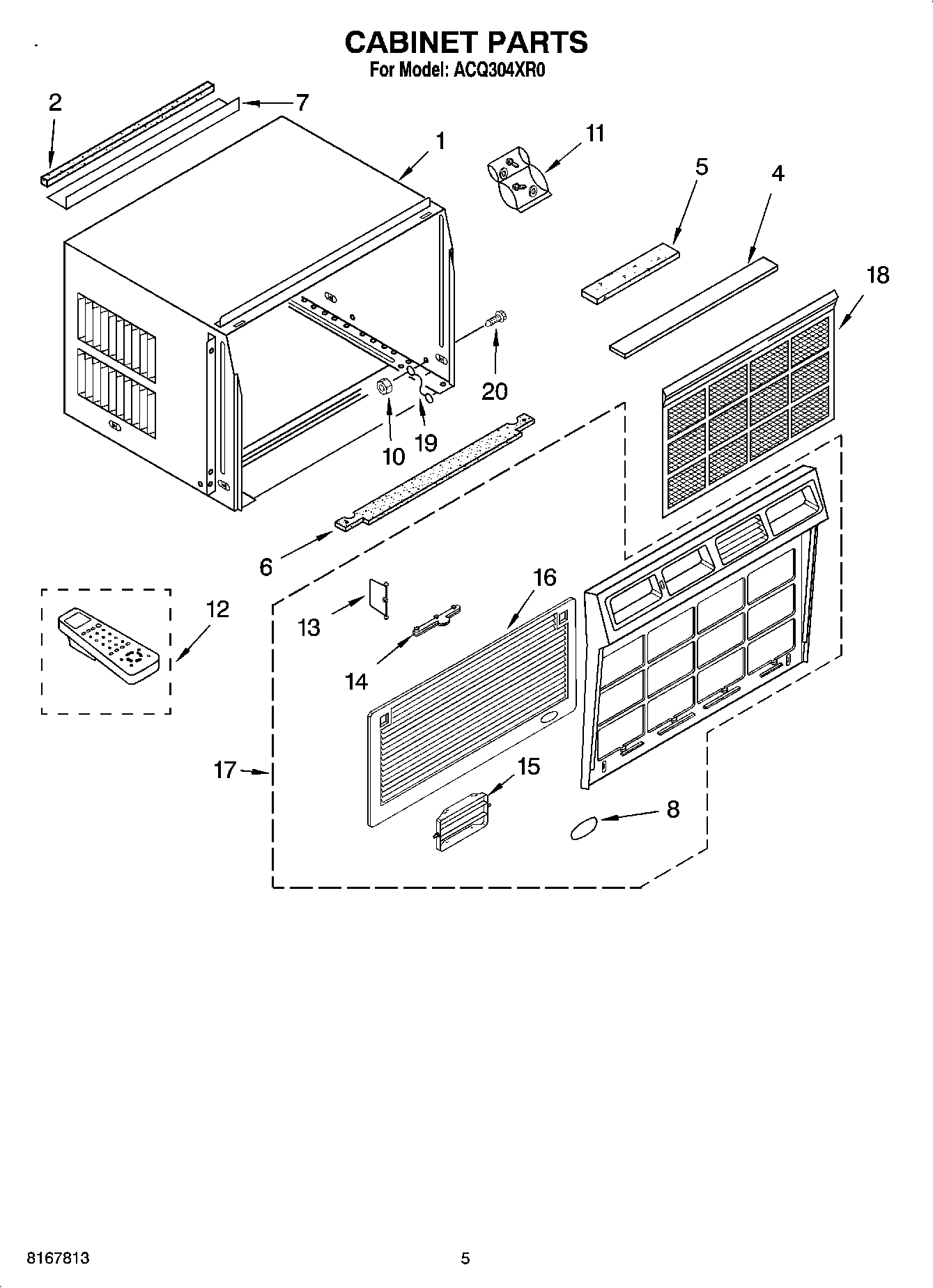 CABINET PARTS
For Model: ACQ304XR0

2
7
1
11
5
4
18
20
10
19
6
12
13
16
14
17
15
8

8167813
5