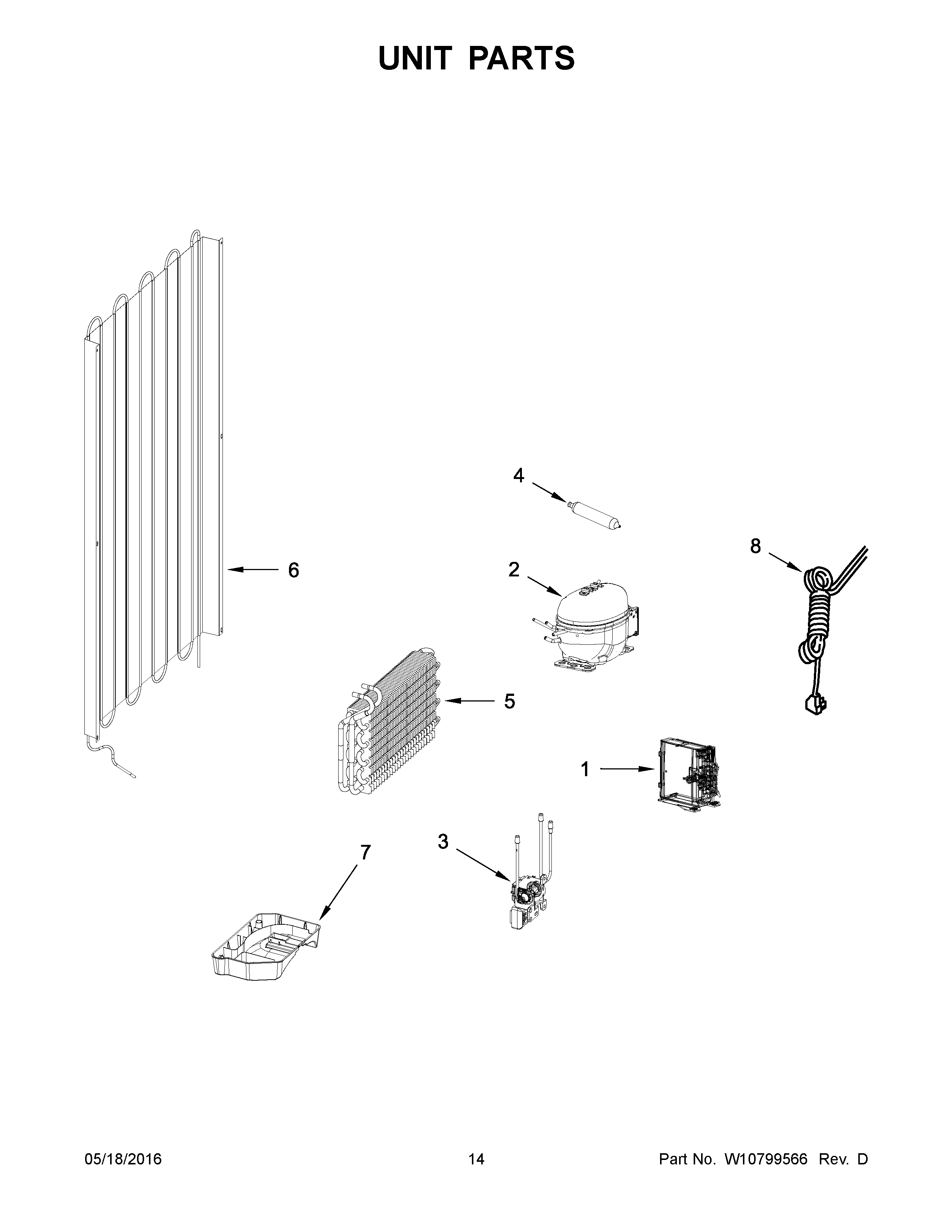 UNIT PARTS

4

8

6

2

5

1

3

7

05/18/2016

14

Part No. W10799566 Rev. D