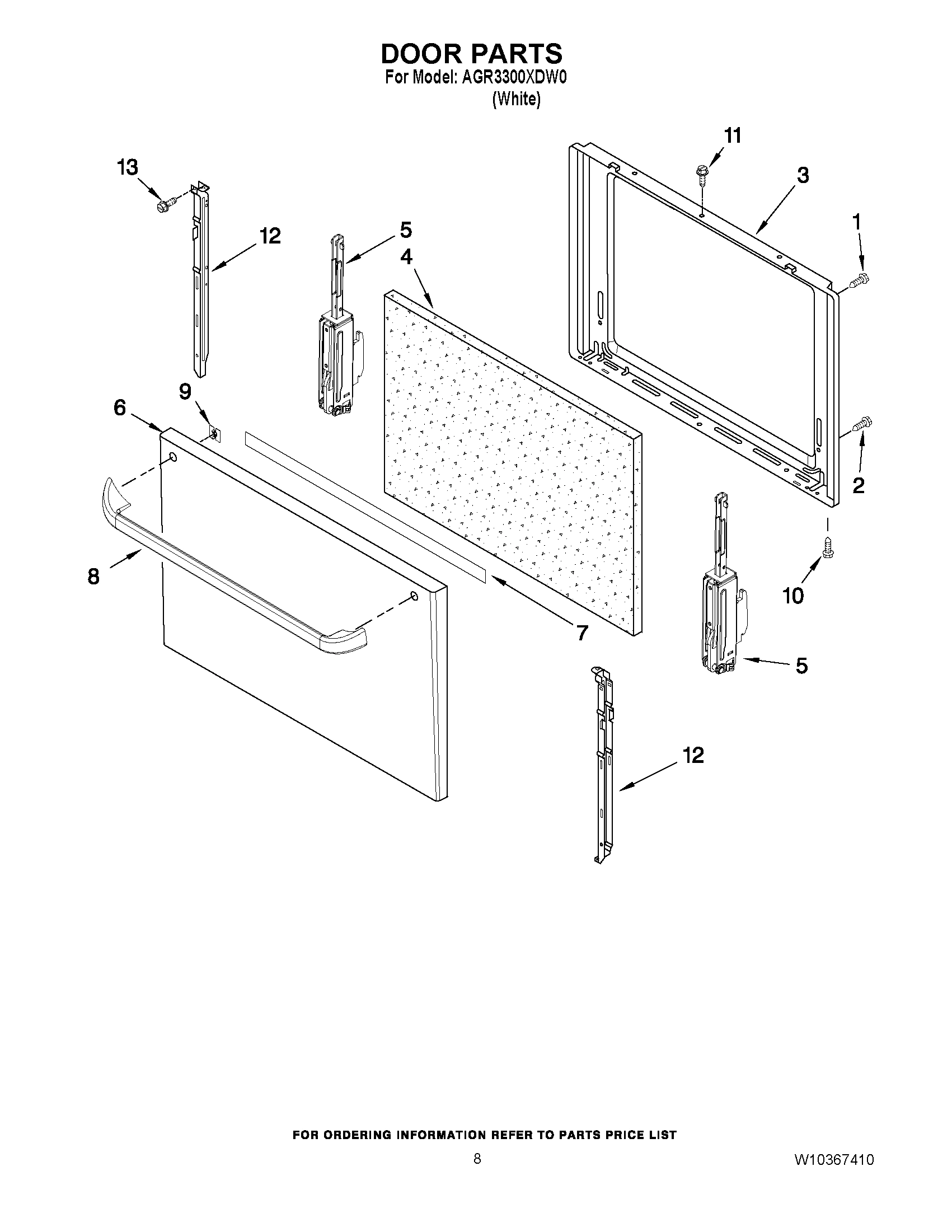 DOOR PARTS
For Model: AGR3300XDW0
(White)

11
13
3
1
12
5
4
9
6
2
8
10
7
5
12

FOR ORDERING INFORMATION REFER TO PARTS PRICE LIST

8

W10367410