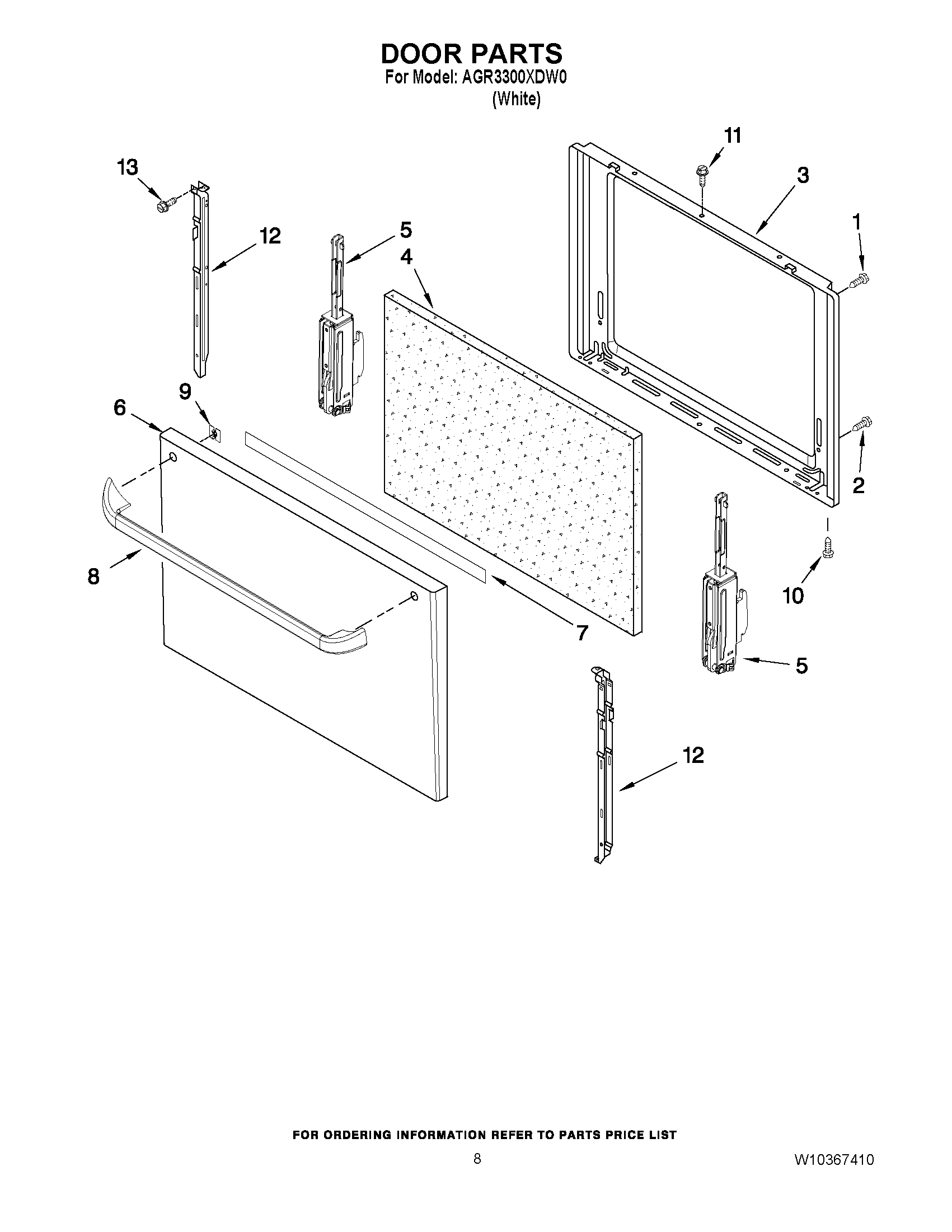 DOOR PARTS
For Model: AGR3300XDW0
(White)

11
13
3
1
12
5
4
9
6
2
8
10
7
5
12

FOR ORDERING INFORMATION REFER TO PARTS PRICE LIST

8

W10367410