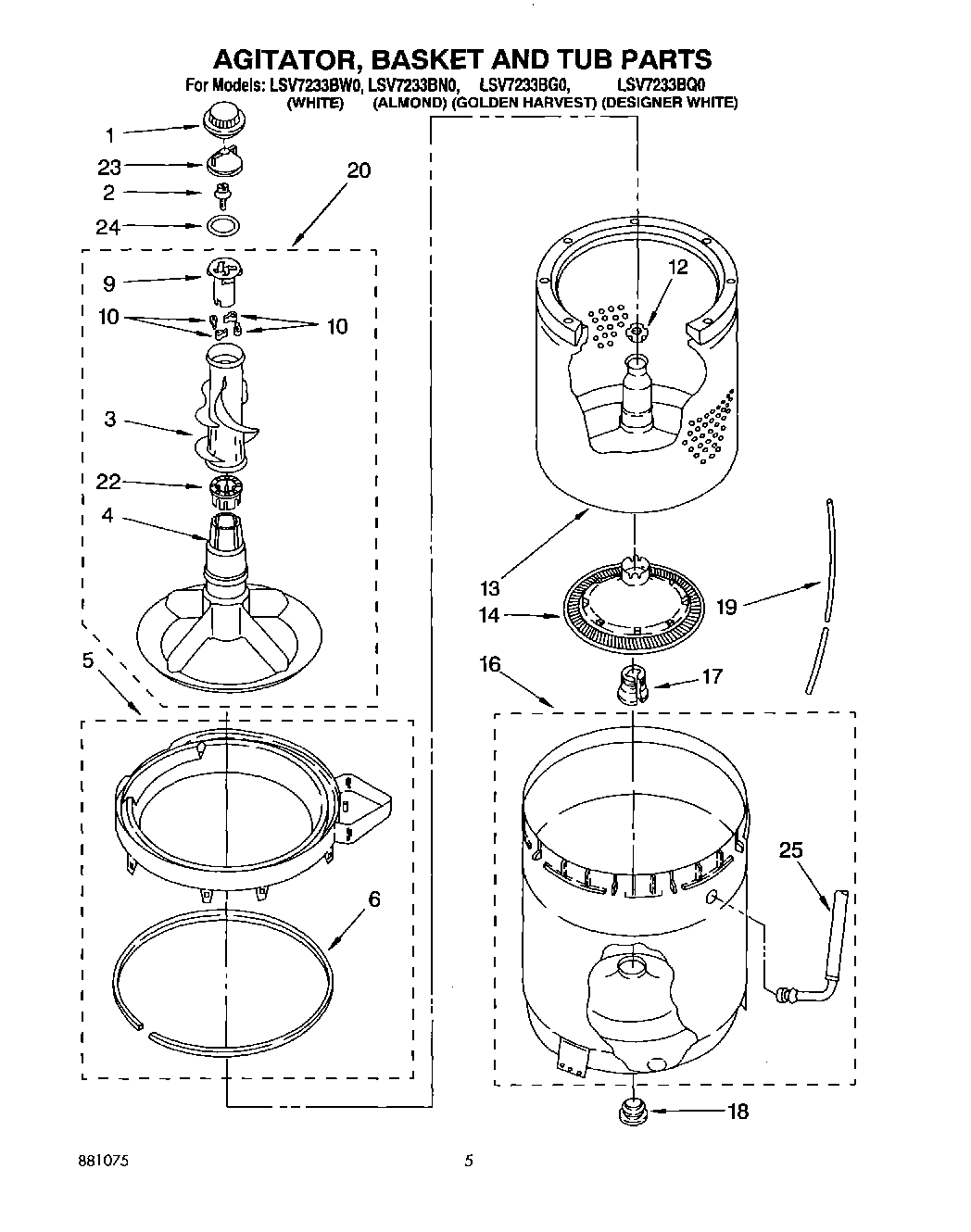 AGITATOR, BASKET AND TUB PARTS

For Models: LSV7233BW0, LSV7233BN0, LSV7233BG0, LSV7233BQ0
(WHITE) (ALMOND) (GOLDEN HARVEST) (DESIGNER WHITE)

1
23
2
24
20
9
10
10
3
22
4
5
6
12
13
14
19
16
17
25
18

881075

5