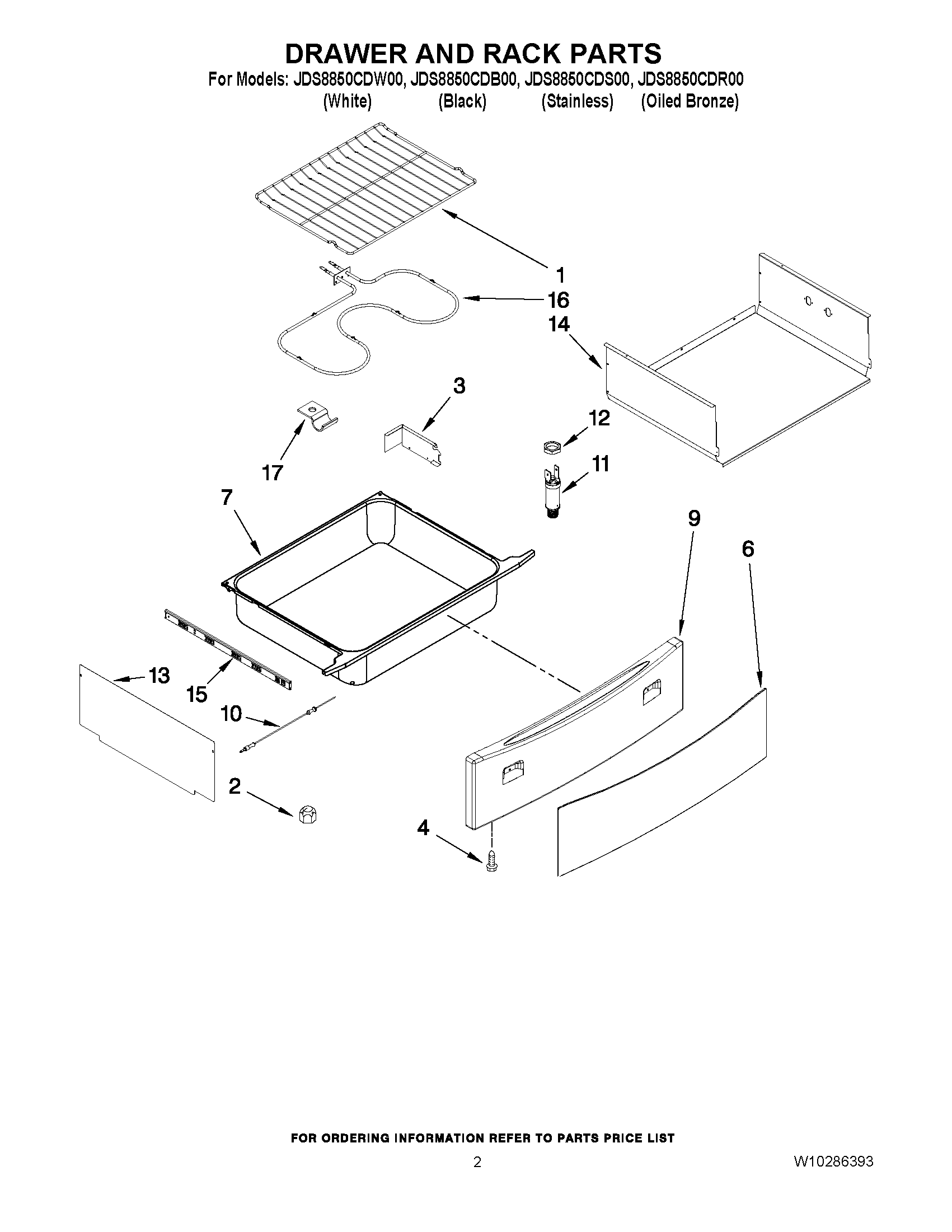 DRAWER AND RACK PARTS
For Models: JDS8850CDW00, JDS8850CDB00, JDS8850CDS00, JDS8850CDR00
(White) (Black) (Stainless) (Oiled Bronze)

1
16
14
3
12
17
11
7
9
6
13
15
10
2
4

FOR ORDERING INFORMATION REFER TO PARTS PRICE LIST

2

W10286393