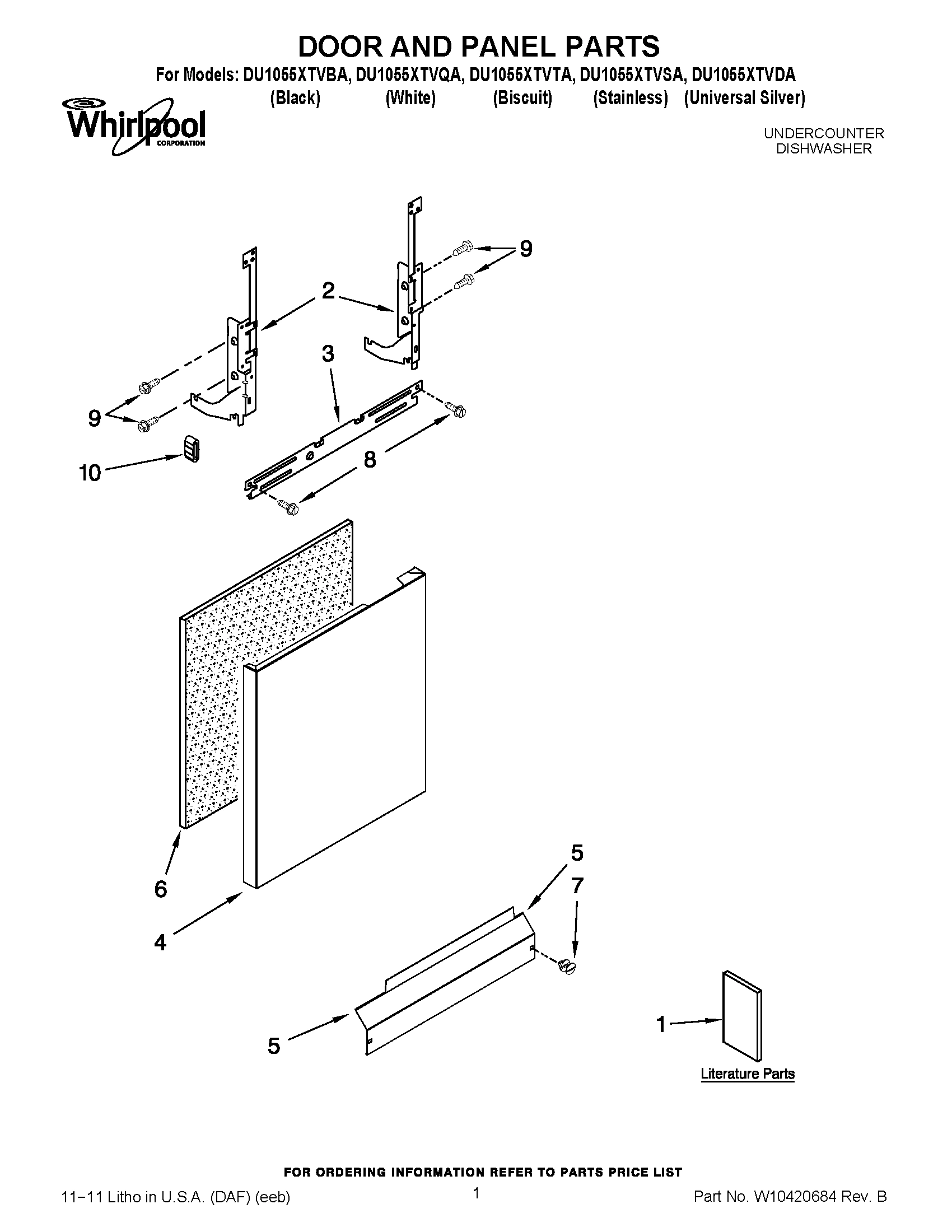 DOOR AND PANEL PARTS

For Models: DU1055XTVBA, DU1055XTVQA, DU1055XTVTA, DU1055XTVSA, DU1055XTVDA
(Black) (White) (Biscuit) (Stainless) (Universal Silver)

Whirlpool CORPORATION

UNDERCOUNTER DISHWASHER

9
2
3
9
10
8
6
4
5
7
5
1
Literature Parts

FOR ORDERING INFORMATION REFER TO PARTS PRICE LIST

11−11 Litho in U.S.A. (DAF) (eeb)
1
Part No. W10420684 Rev. B