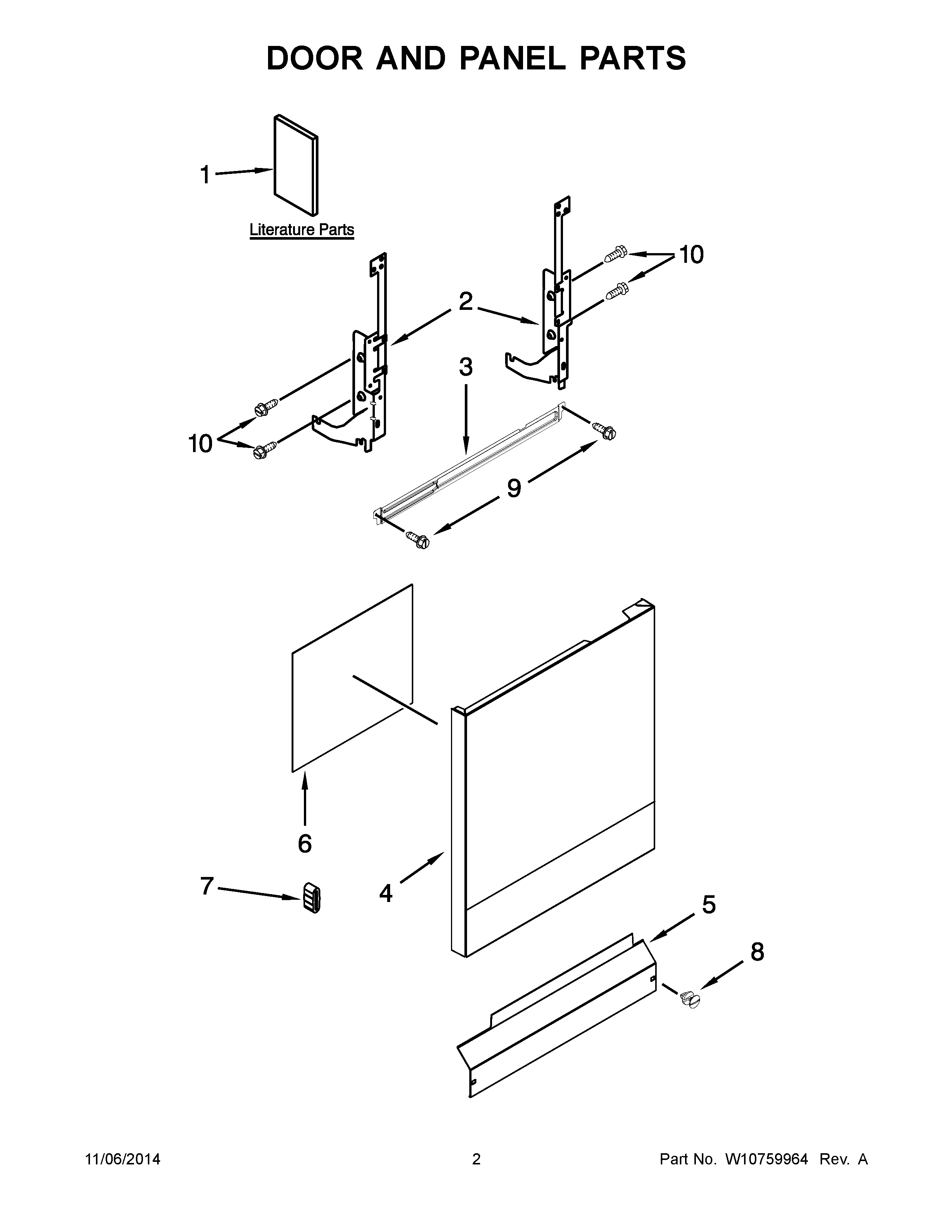 DOOR AND PANEL PARTS

1

Literature Parts

10

2

3

10

9

6

7

4

5

8

11/06/2014

2

Part No. W10759964 Rev. A